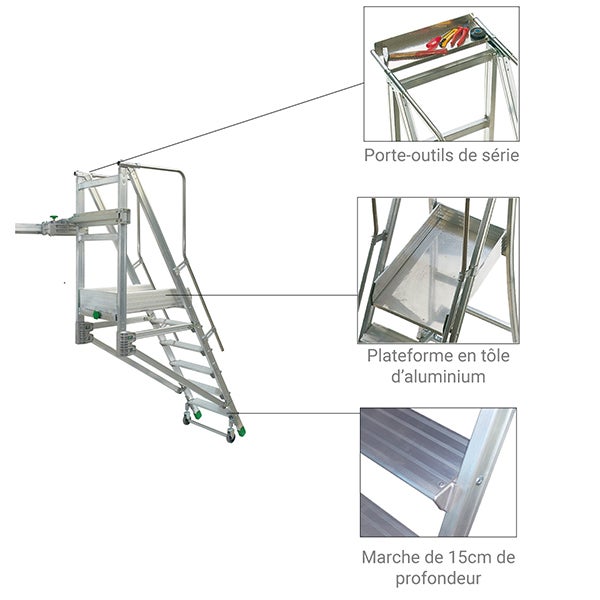 Porte-outils de série

Plateforme en tôle d'aluminium

Marche de 15cm de profondeur