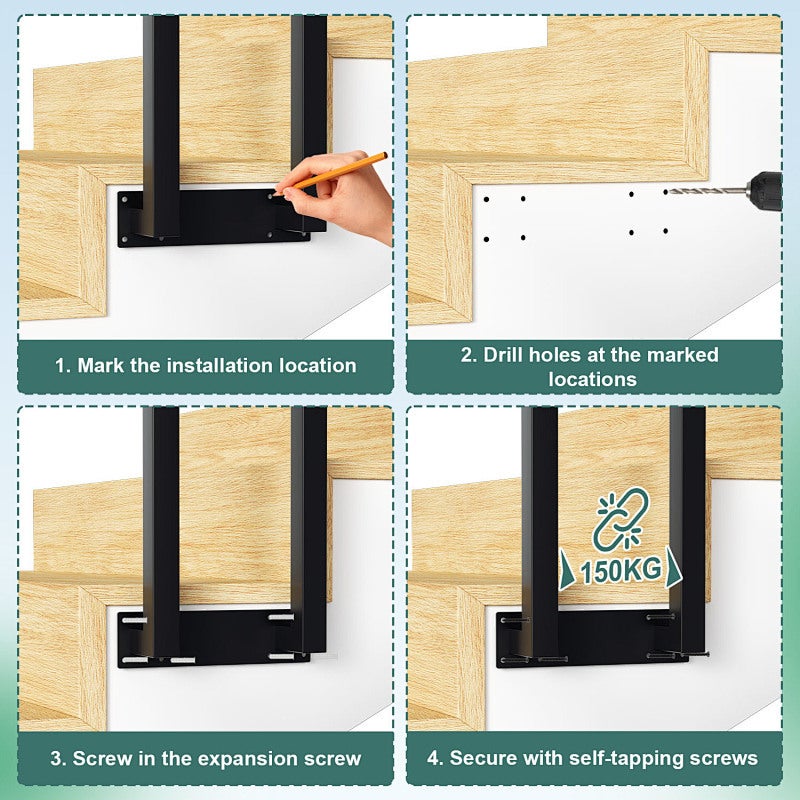 1. Mark the installation location

2. Drill holes at the marked locations

3. Screw in the expansion screw

150KG

4. Secure with self-tapping screws