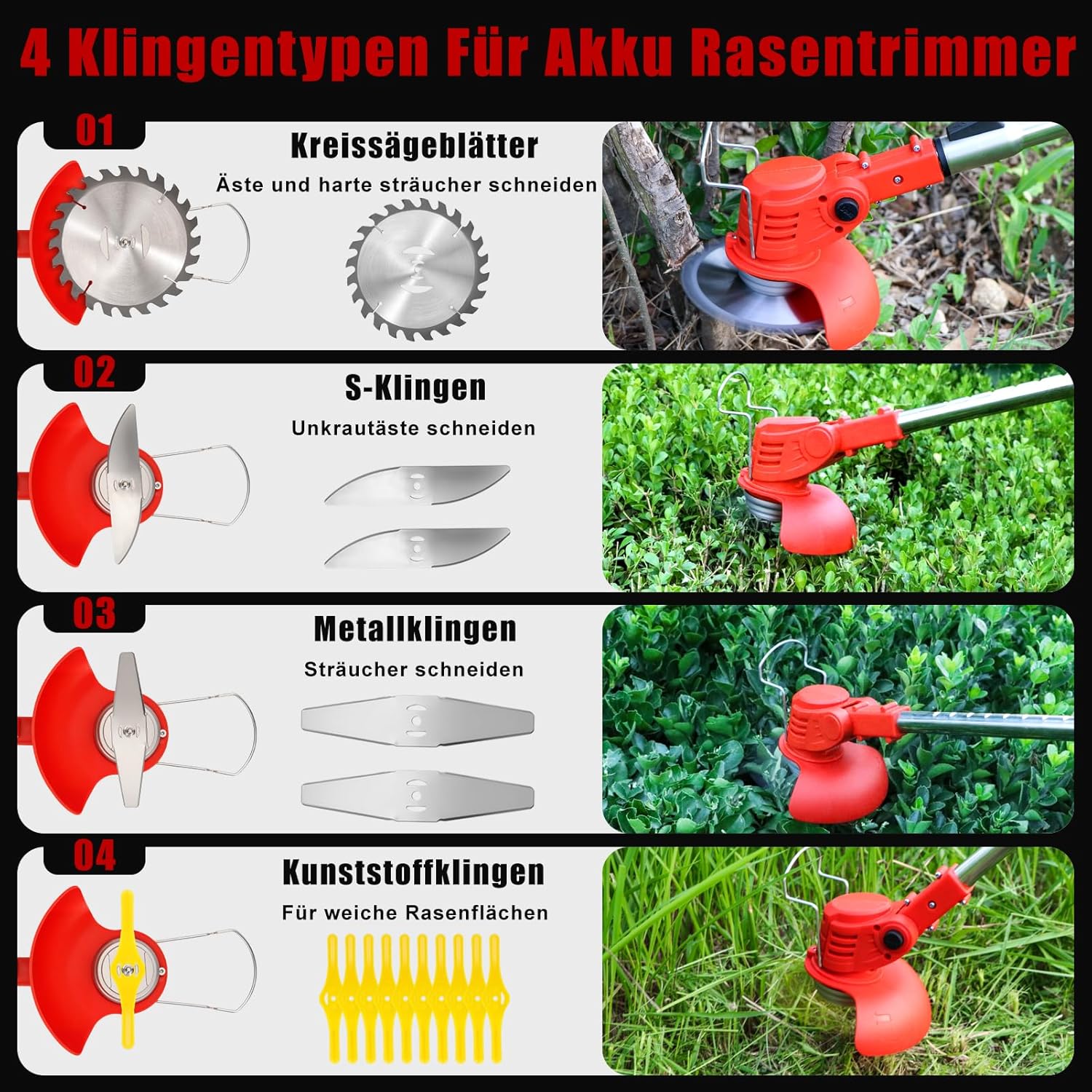 4 Klingentypen Für Akku Rasentrimmer

01

Kreissägeblätter

Äste und harte sträucher schneiden

02

S-Klingen

Unkrautäste schneiden

03

Metallklingen

Sträucher schneiden

04

Kunststoffklingen

Für weiche Rasenflächen