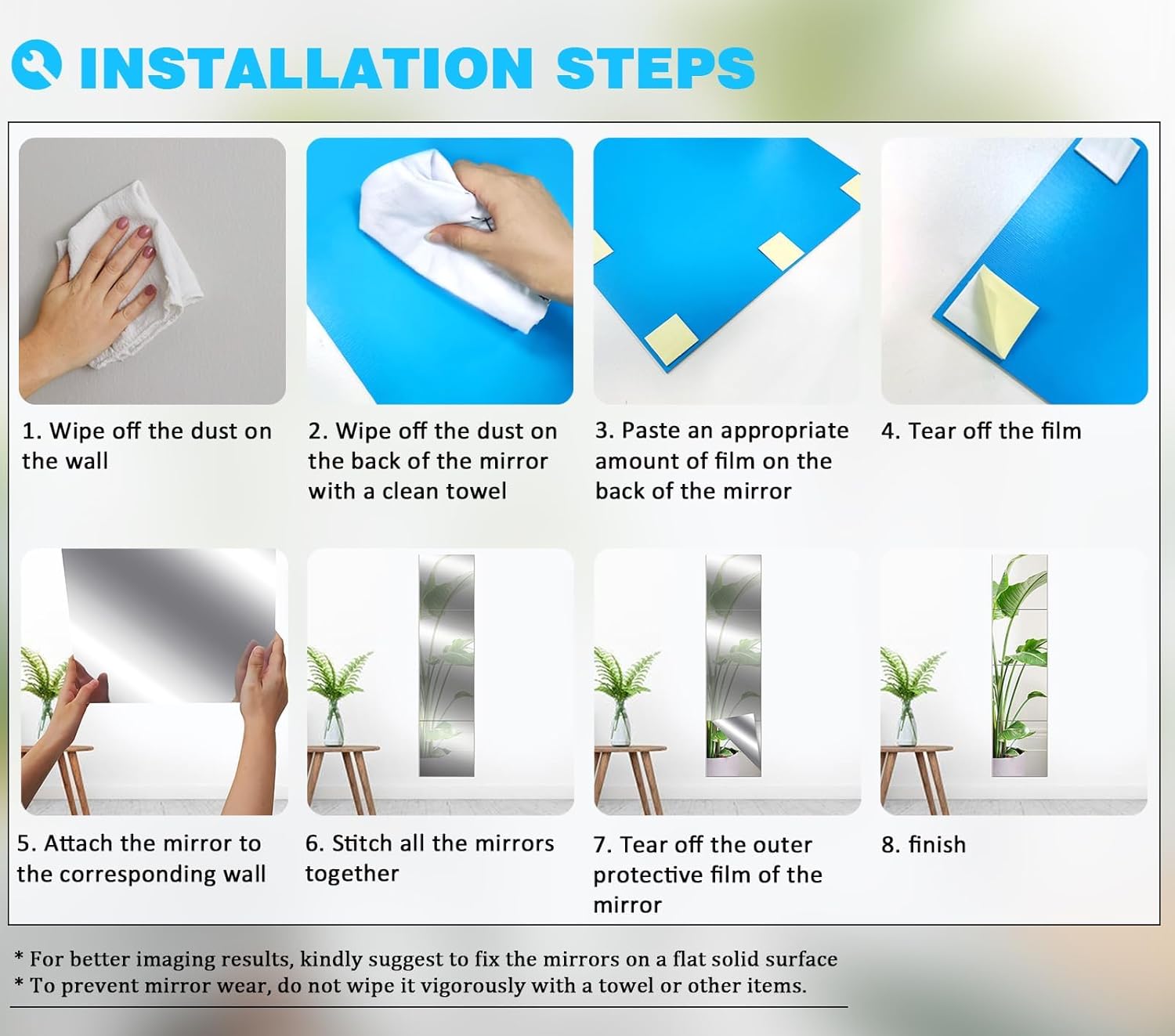 INSTALLATION STEPS

1. Wipe off the dust on the wall

2. Wipe off the dust on the back of the mirror with a clean towel

3. Paste an appropriate amount of film on the back of the mirror

4. Tear off the film

5. Attach the mirror to the corresponding wall

6. Stitch all the mirrors together

7. Tear off the outer protective film of the mirror

8. finish

* For better imaging results, kindly suggest to fix the mirrors on a flat solid surface
* To prevent mirror wear, do not wipe it vigorously with a towel or other items.