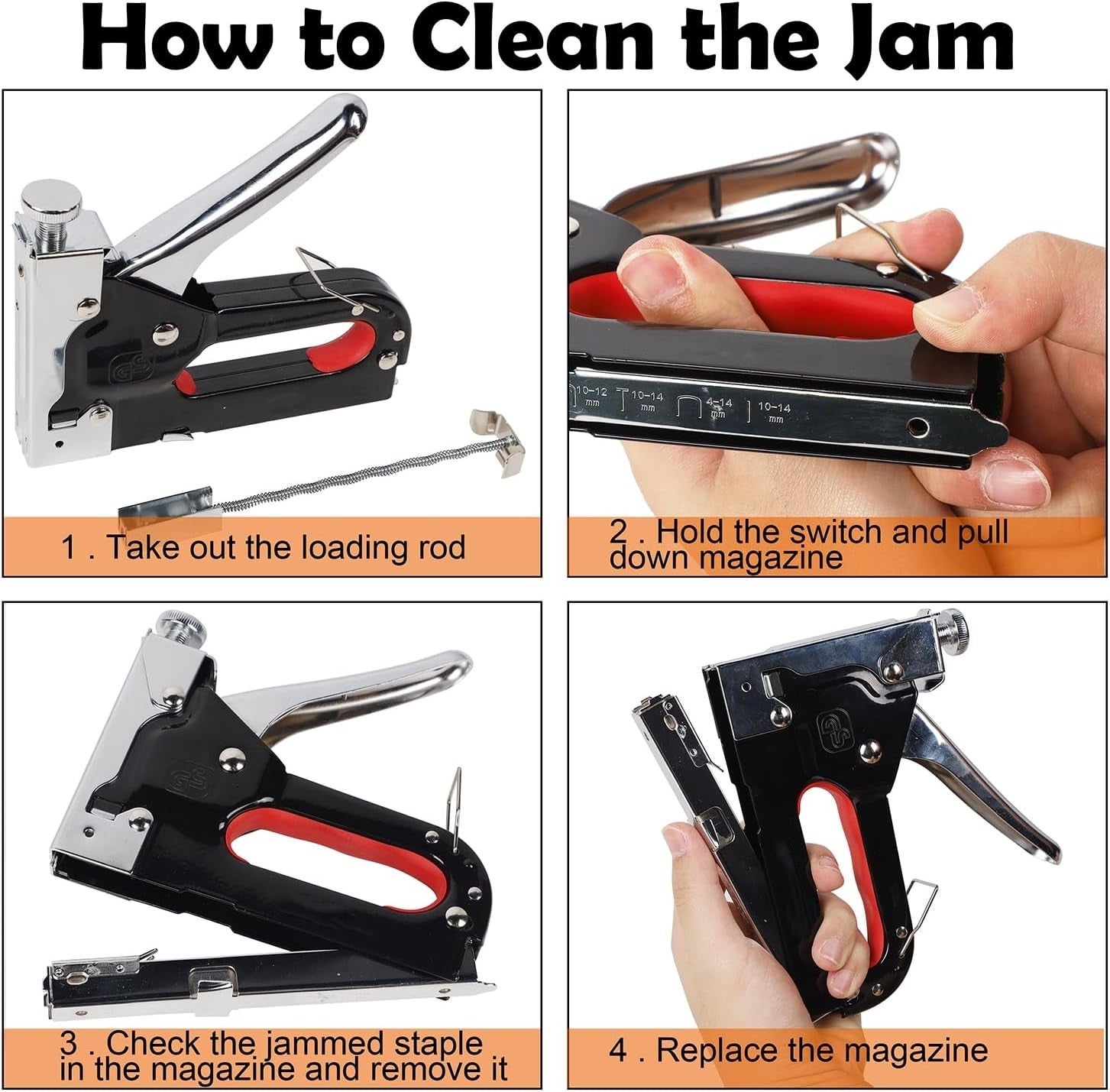 How to Clean the Jam

GS

1 . Take out the loading rod

10-12 mm
10-14 mm
4-14 mm
10-14 mm

2 . Hold the switch and pull down magazine

GS

3 . Check the jammed staple in the magazine and remove it

GS

4 . Replace the magazine