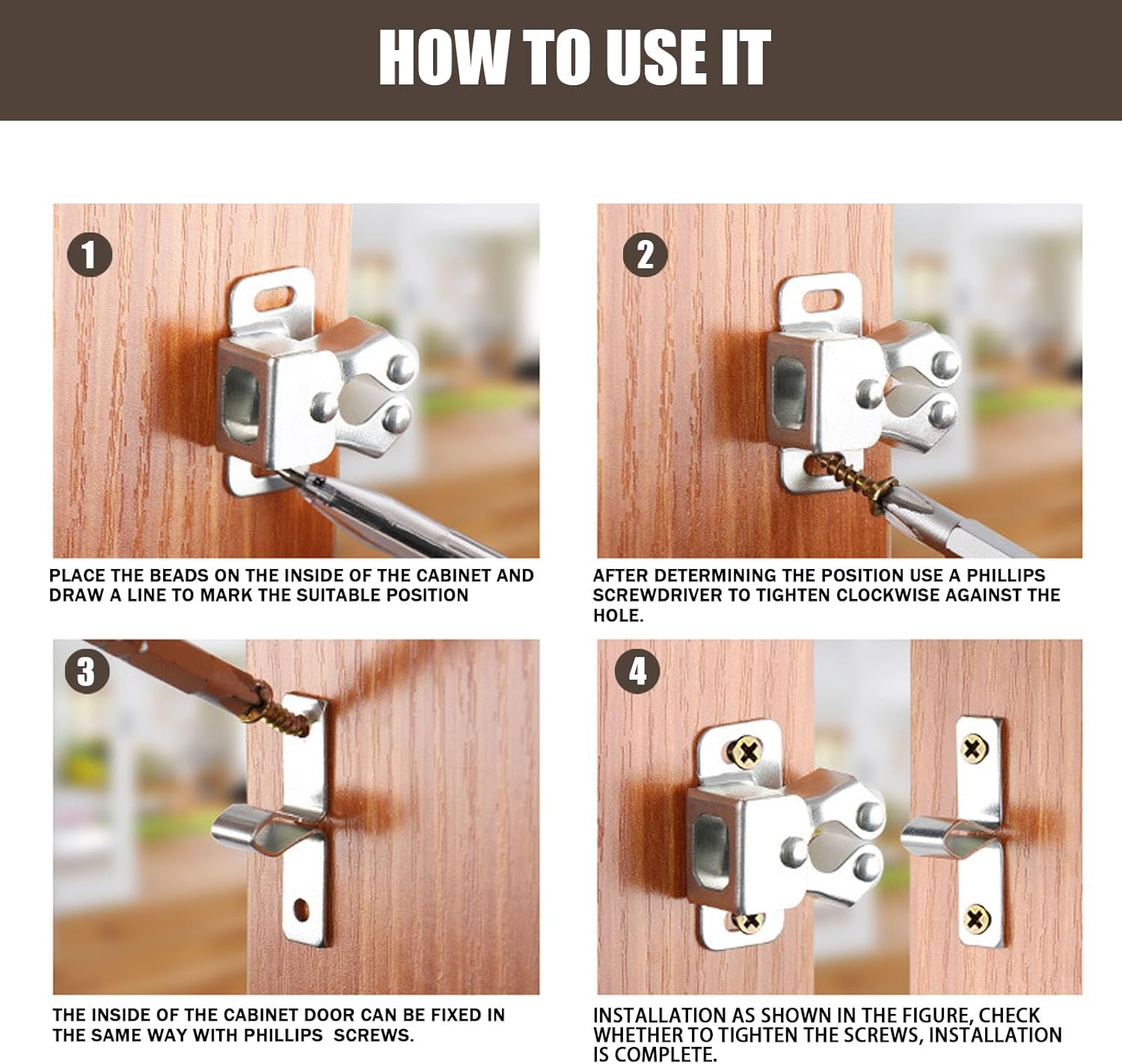 HOW TO USE IT

1

PLACE THE BEADS ON THE INSIDE OF THE CABINET AND DRAW A LINE TO MARK THE SUITABLE POSITION

2

AFTER DETERMINING THE POSITION USE A PHILLIPS SCREWDRIVER TO TIGHTEN CLOCKWISE AGAINST THE HOLE.

3

THE INSIDE OF THE CABINET DOOR CAN BE FIXED IN THE SAME WAY WITH PHILLIPS SCREWS.

4

INSTALLATION AS SHOWN IN THE FIGURE, CHECK WHETHER TO TIGHTEN THE SCREWS, INSTALLATION IS COMPLETE.