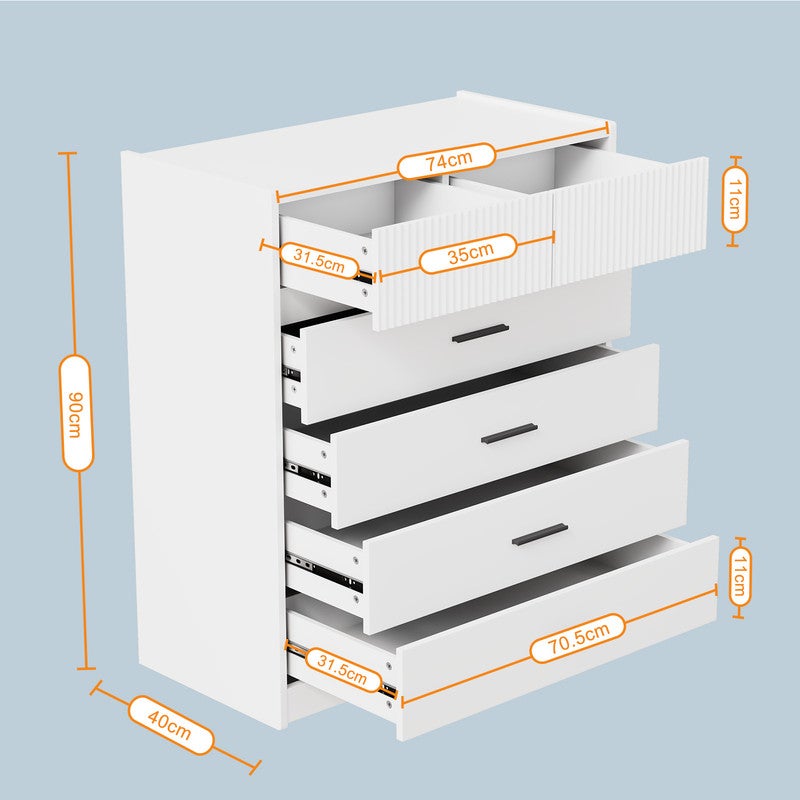 74cm

11cm

31.5cm

35cm

90cm

11cm

70.5cm

31.5cm

40cm