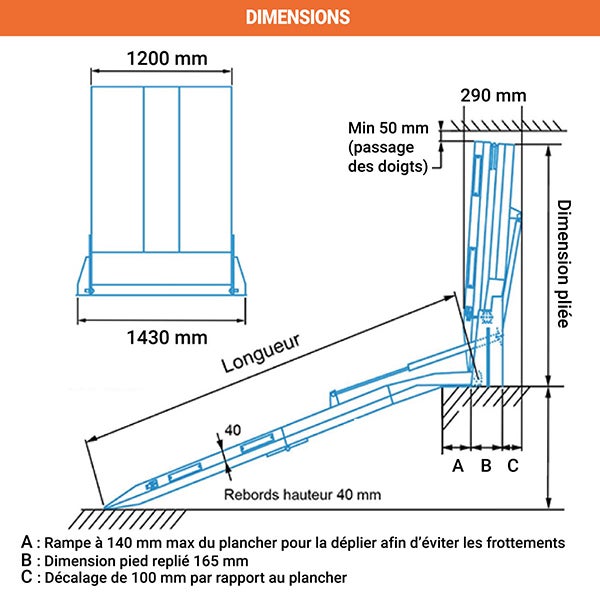 DIMENSIONS

1200 mm

1430 mm

290 mm

Min 50 mm (passage des doigts)

Dimension pliée

Longueur

40

Rebords hauteur 40 mm

A B C

A : Rampe à 140 mm max du plancher pour la déplier afin d'éviter les frottements
B : Dimension pied replié 165 mm
C : Décalage de 100 mm par rapport au plancher