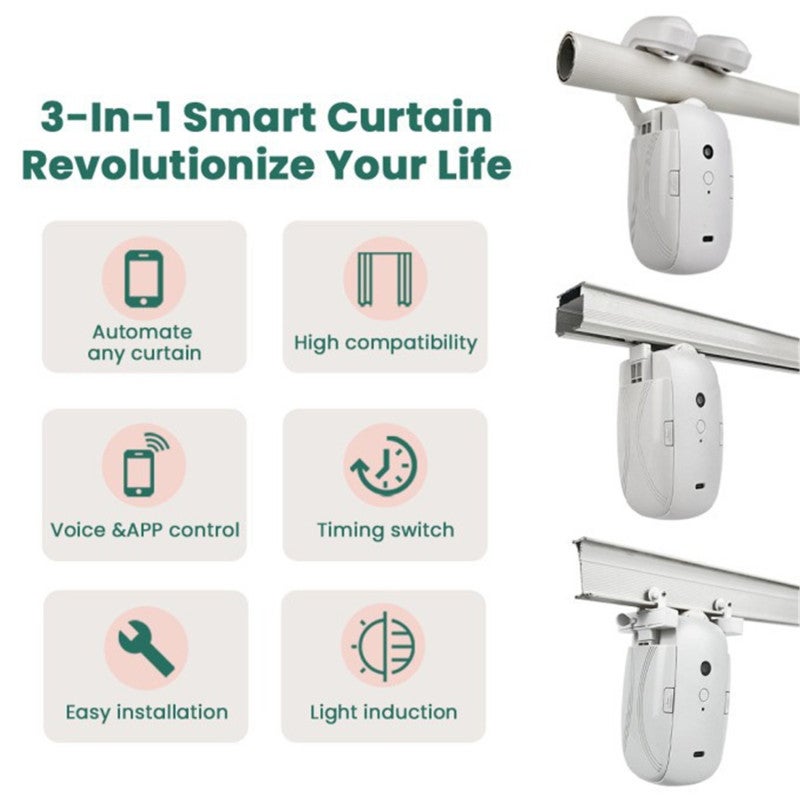 3-In-1 Smart Curtain
Revolutionize Your Life

Automate any curtain

High compatibility

Voice &APP control

Timing switch

Easy installation

Light induction