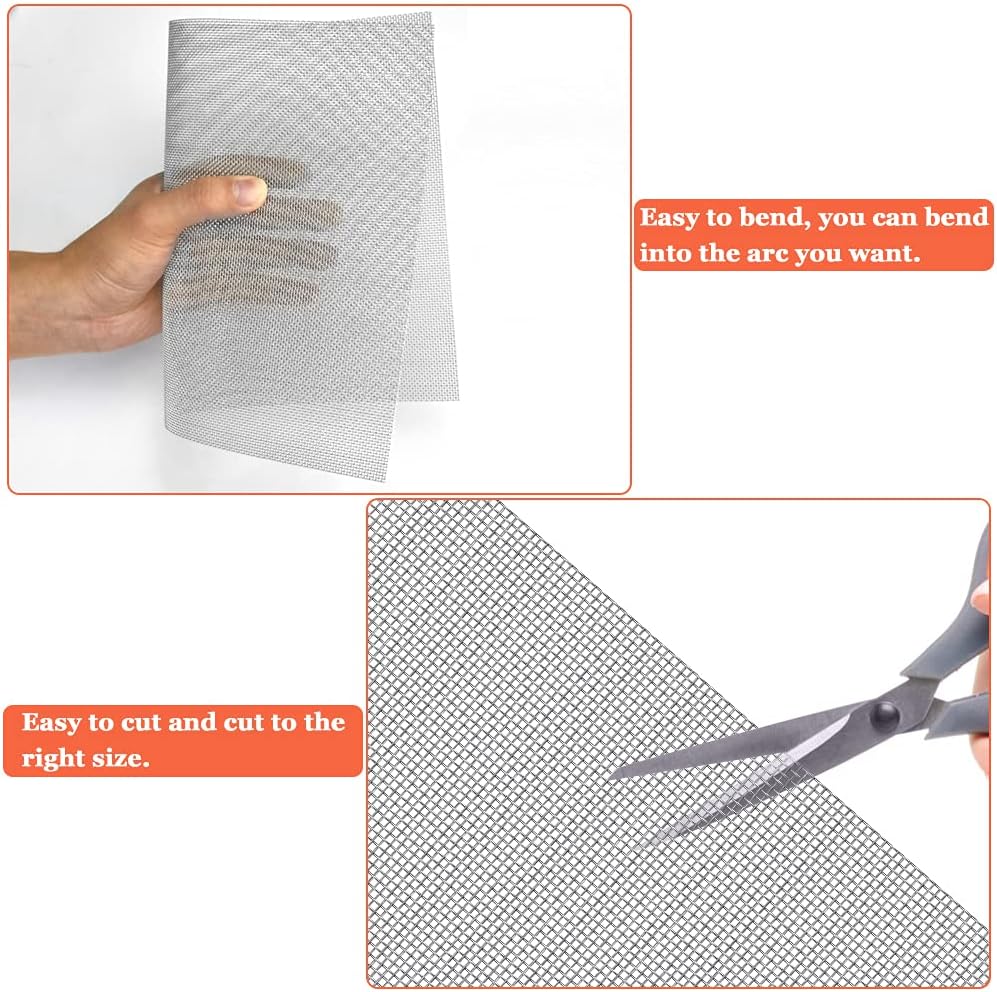 Easy to bend, you can bend into the arc you want.

Easy to cut and cut to the right size.