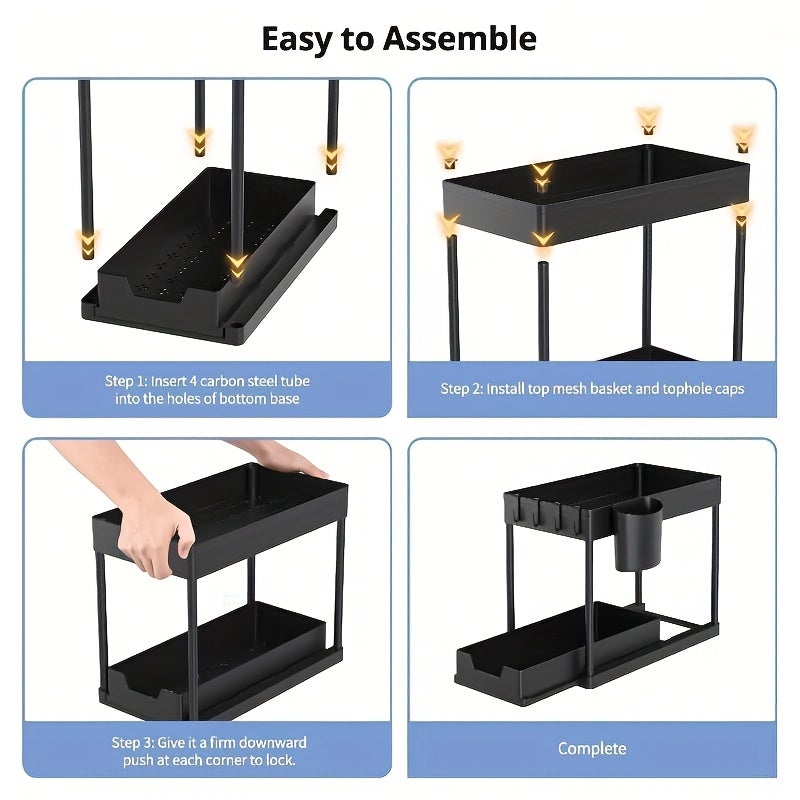 Easy to Assemble

Step 1: Insert 4 carbon steel tube into the holes of bottom base

Step 2: Install top mesh basket and tophole caps

Step 3: Give it a firm downward push at each corner to lock.

Complete