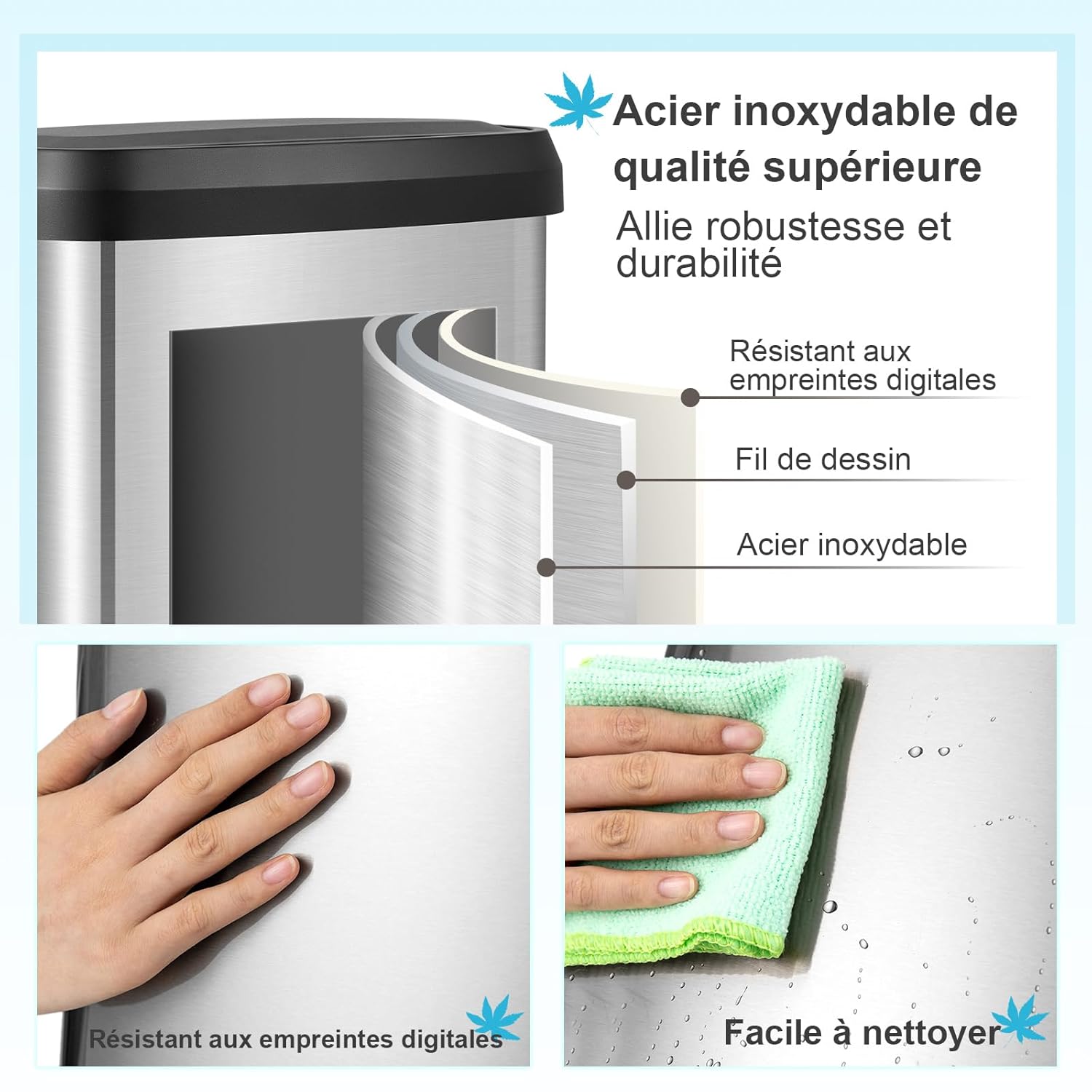 Acier inoxydable de qualité supérieure

Allie robustesse et durabilité

Résistant aux empreintes digitales

Fil de dessin

Acier inoxydable

Résistant aux empreintes digitales

Facile à nettoyer