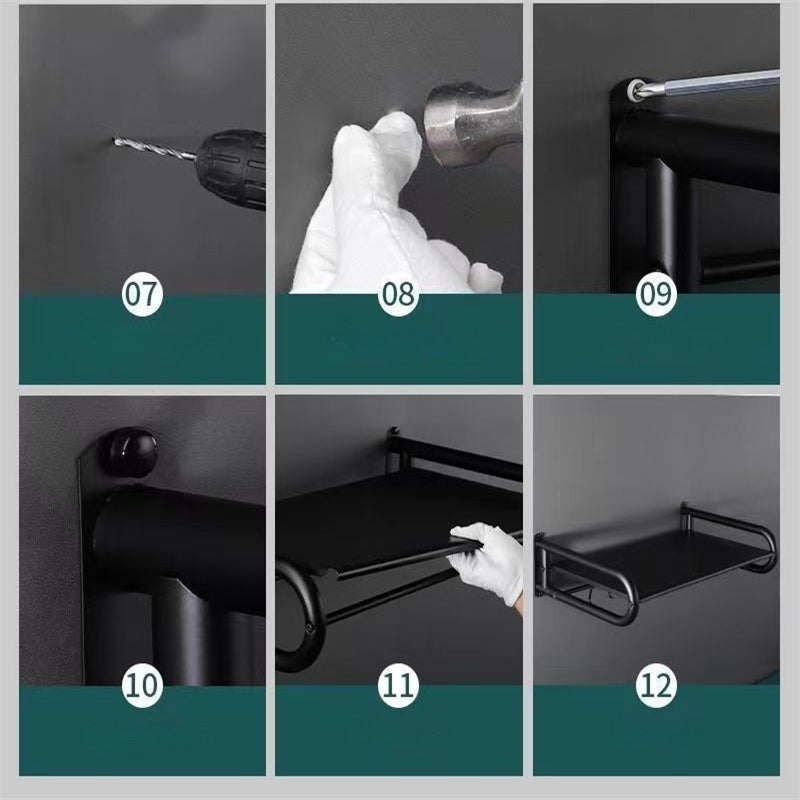 07

08

09

10

11

12