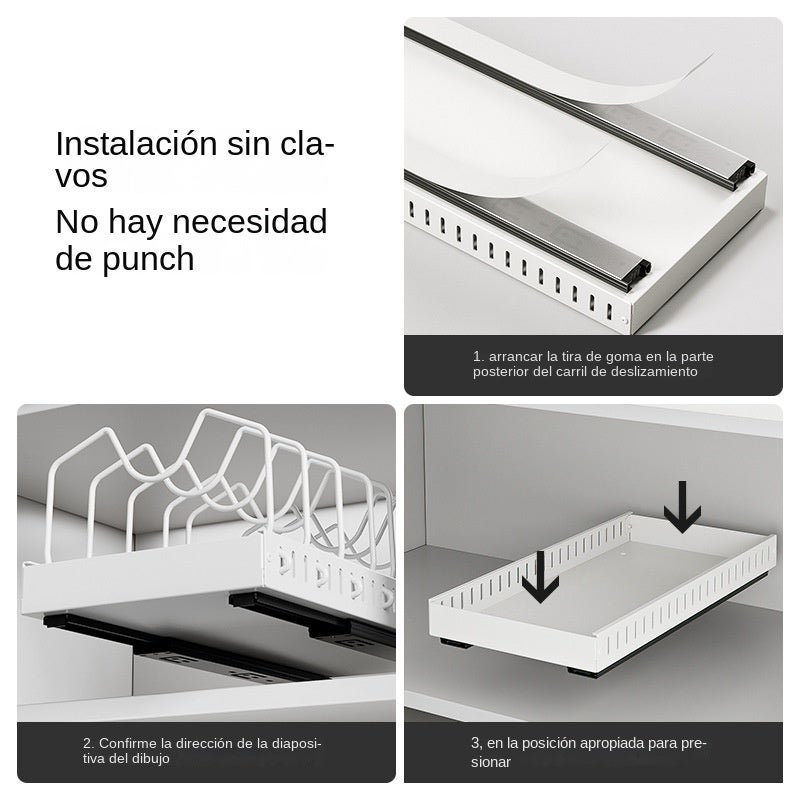 Instalación sin clavos

No hay necesidad de punch

1. arrancar la tira de goma en la parte posterior del carril de deslizamiento

2. Confirme la dirección de la diapositiva del dibujo

3, en la posición apropiada para presionar