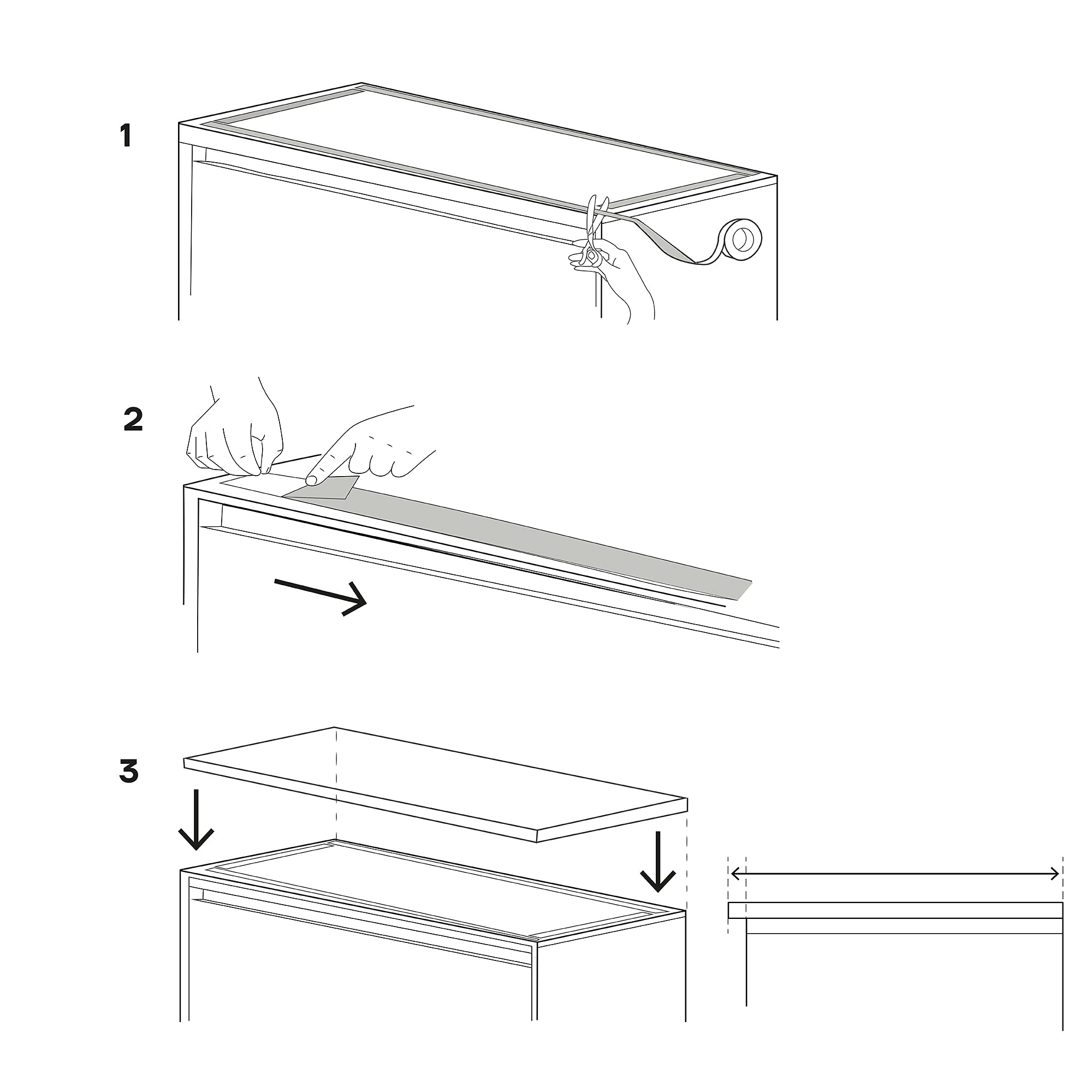 1

2

3