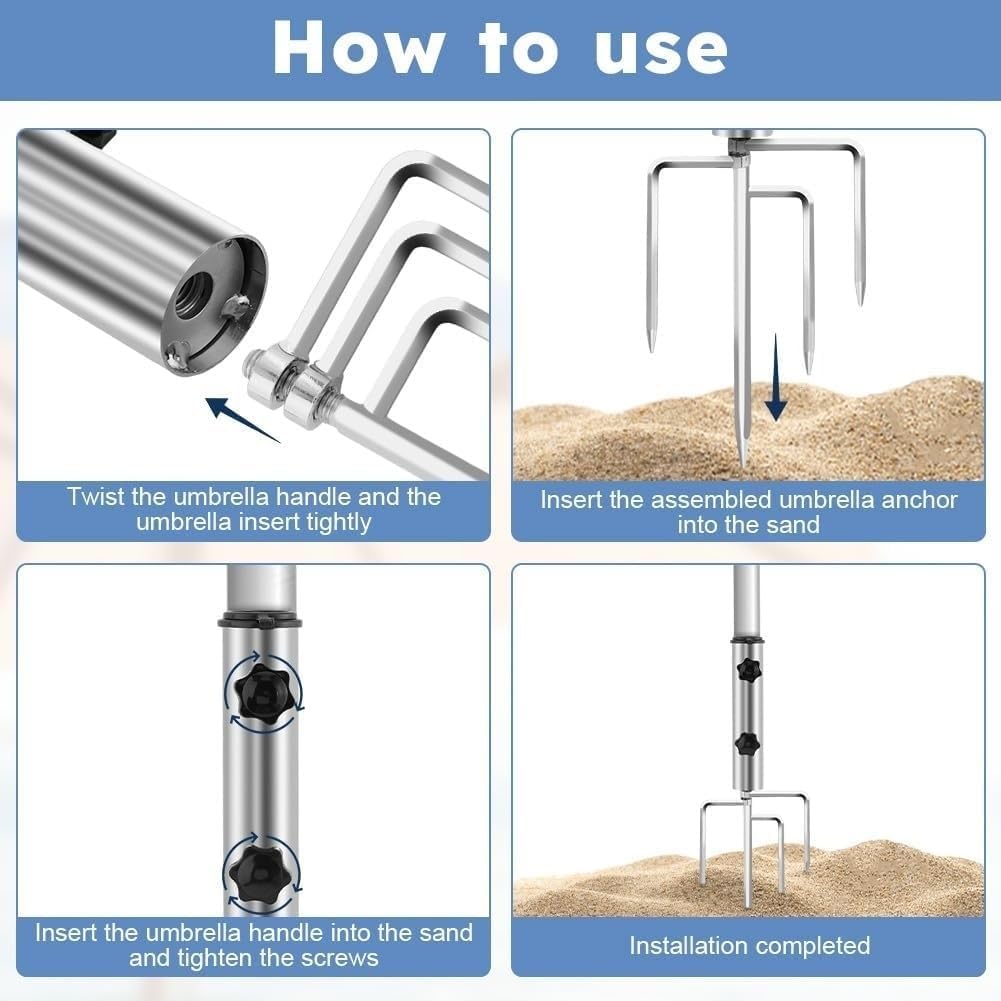 How to use

Twist the umbrella handle and the umbrella insert tightly

Insert the assembled umbrella anchor into the sand

Insert the umbrella handle into the sand and tighten the screws

Installation completed