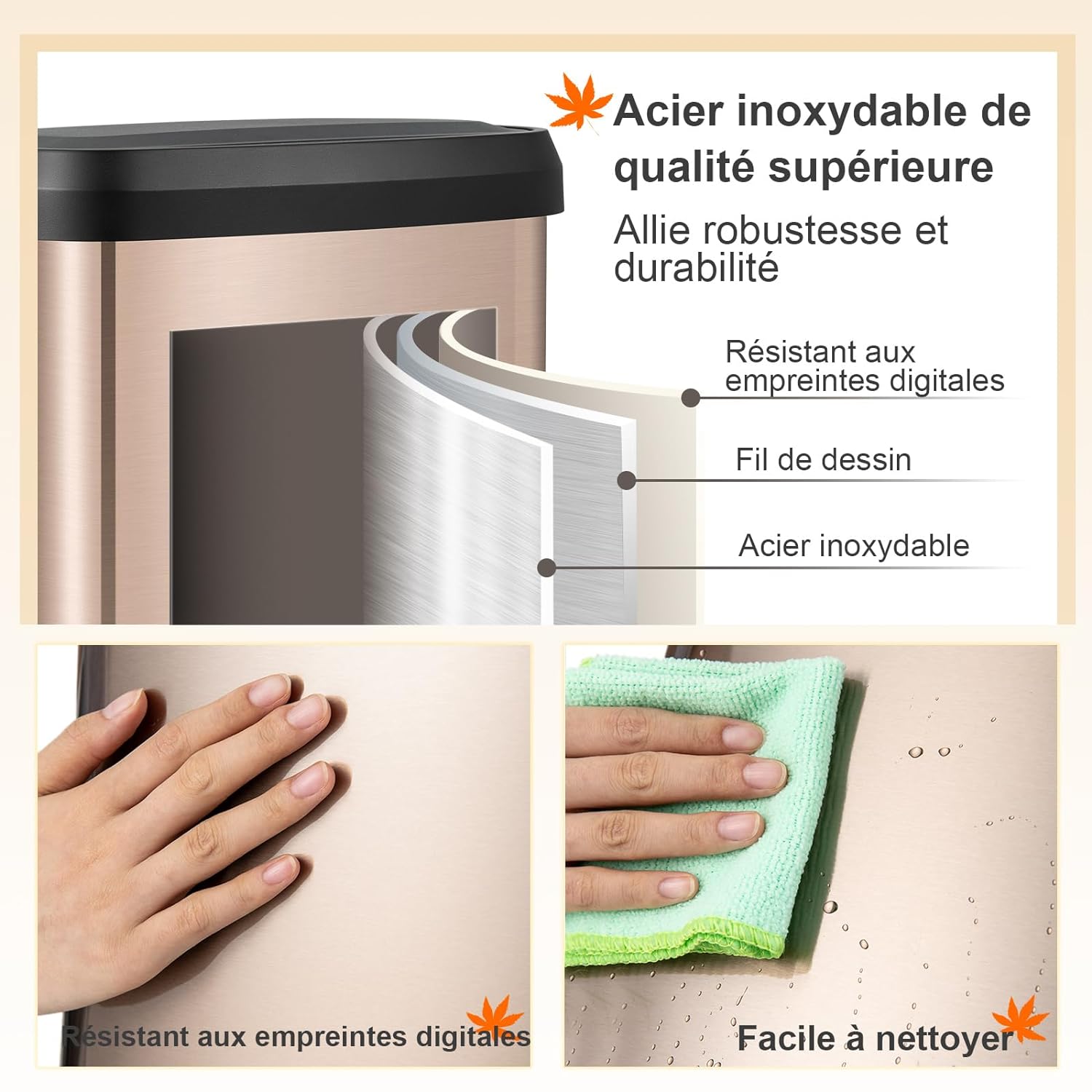 Acier inoxydable de qualité supérieure

Allie robustesse et durabilité

Résistant aux empreintes digitales

Fil de dessin

Acier inoxydable

Résistant aux empreintes digitales

Facile à nettoyer