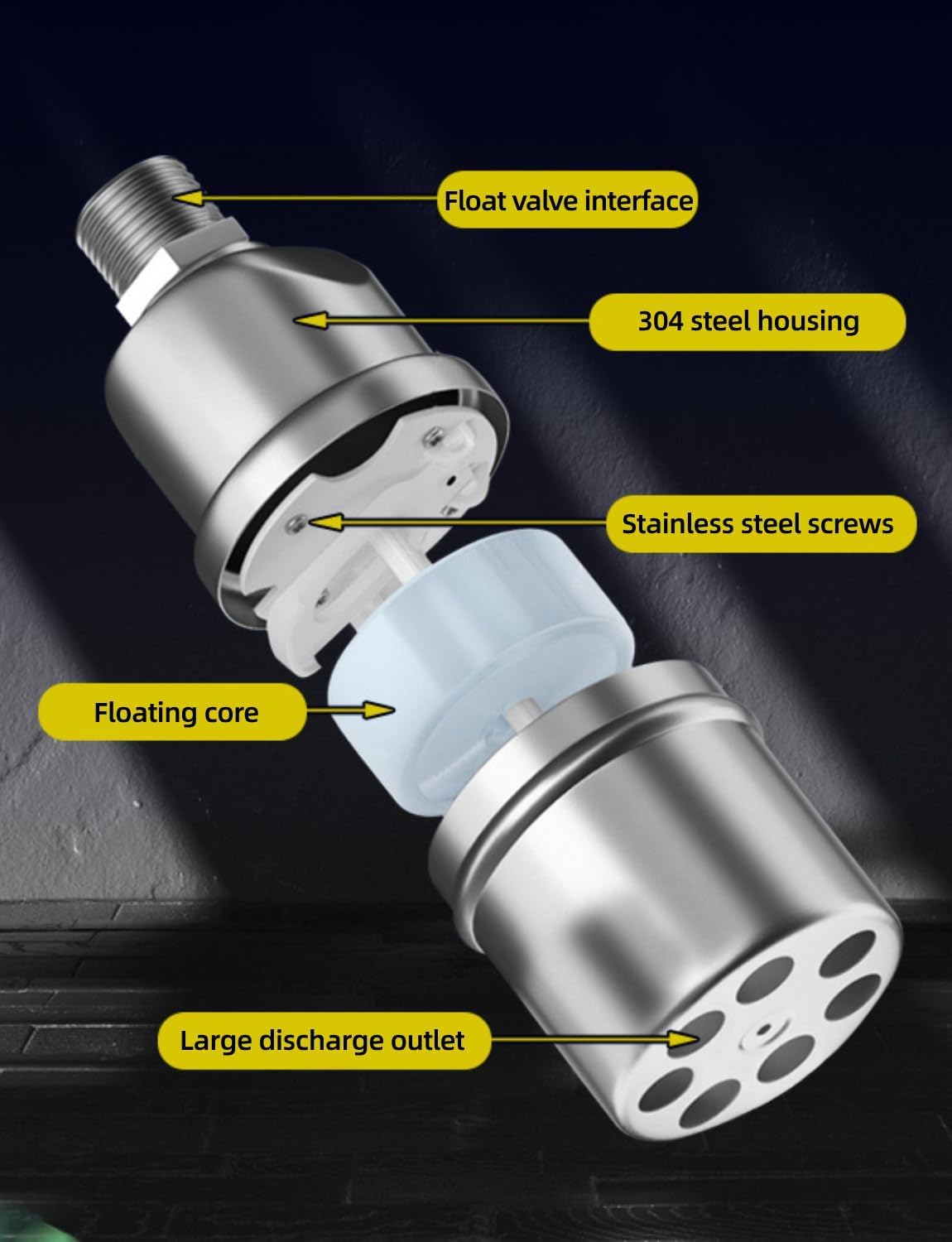 Float valve interface

304 steel housing

Stainless steel screws

Floating core

Large discharge outlet