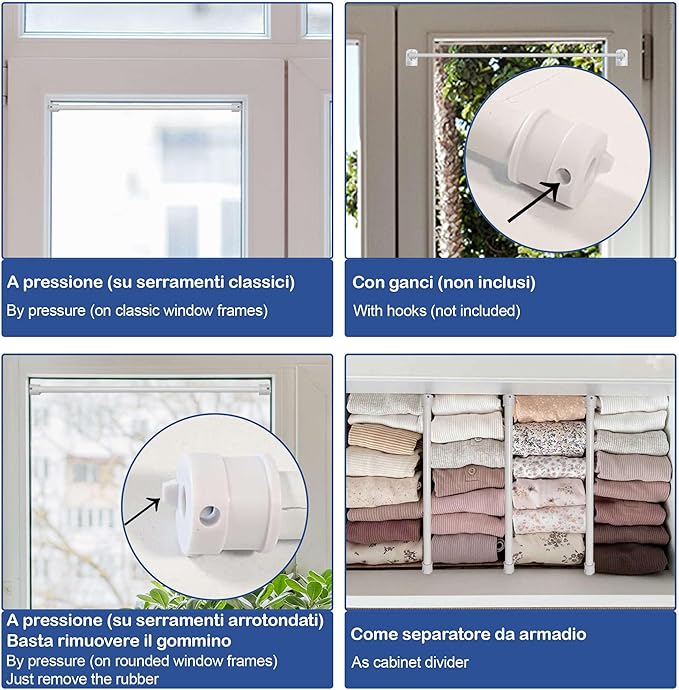 A pressione (su serramenti classici)
By pressure (on classic window frames)

Con ganci (non inclusi)
With hooks (not included)

A pressione (su serramenti arrotondati)
Basta rimuovere il gommino
By pressure (on rounded window frames)
Just remove the rubber

Come separatore da armadio
As cabinet divider