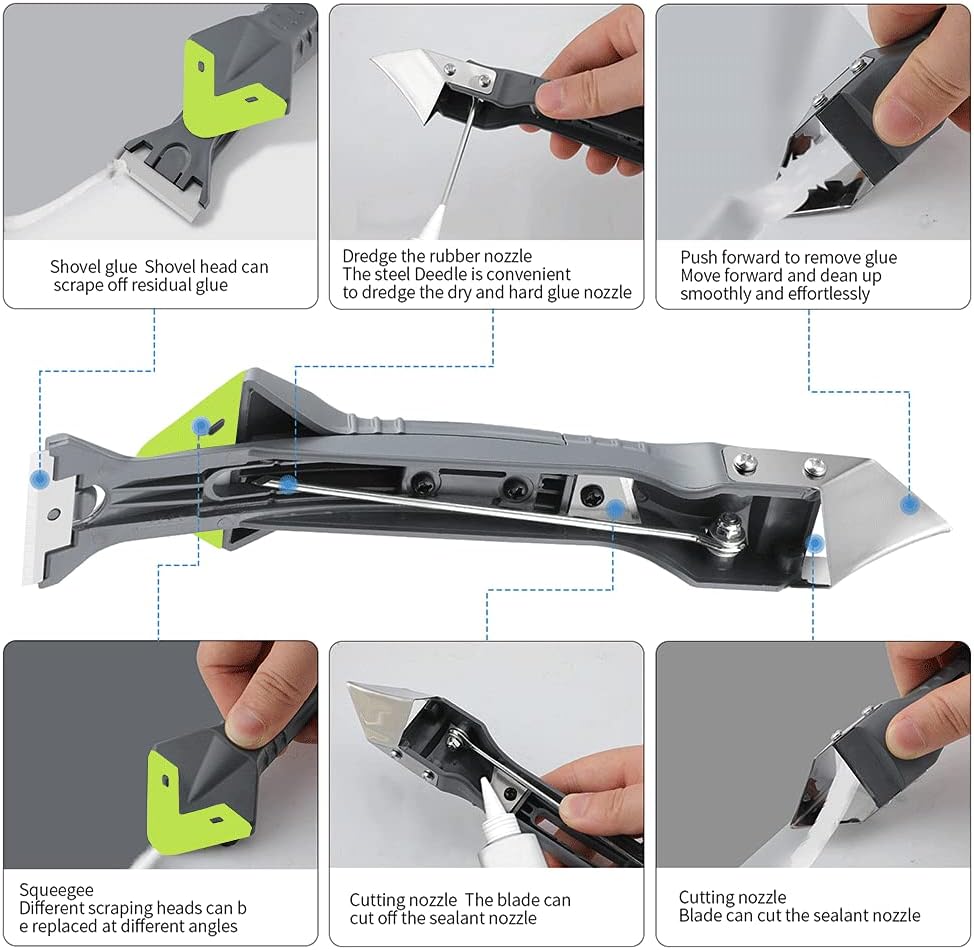 Shovel glue Shovel head can scrape off residual glue

Dredge the rubber nozzle
The steel Deedle is convenient to dredge the dry and hard glue nozzle

Push forward to remove glue
Move forward and dean up smoothly and effortlessly

Squeegee
Different scraping heads can b e replaced at different angles

Cutting nozzle The blade can cut off the sealant nozzle

Cutting nozzle
Blade can cut the sealant nozzle