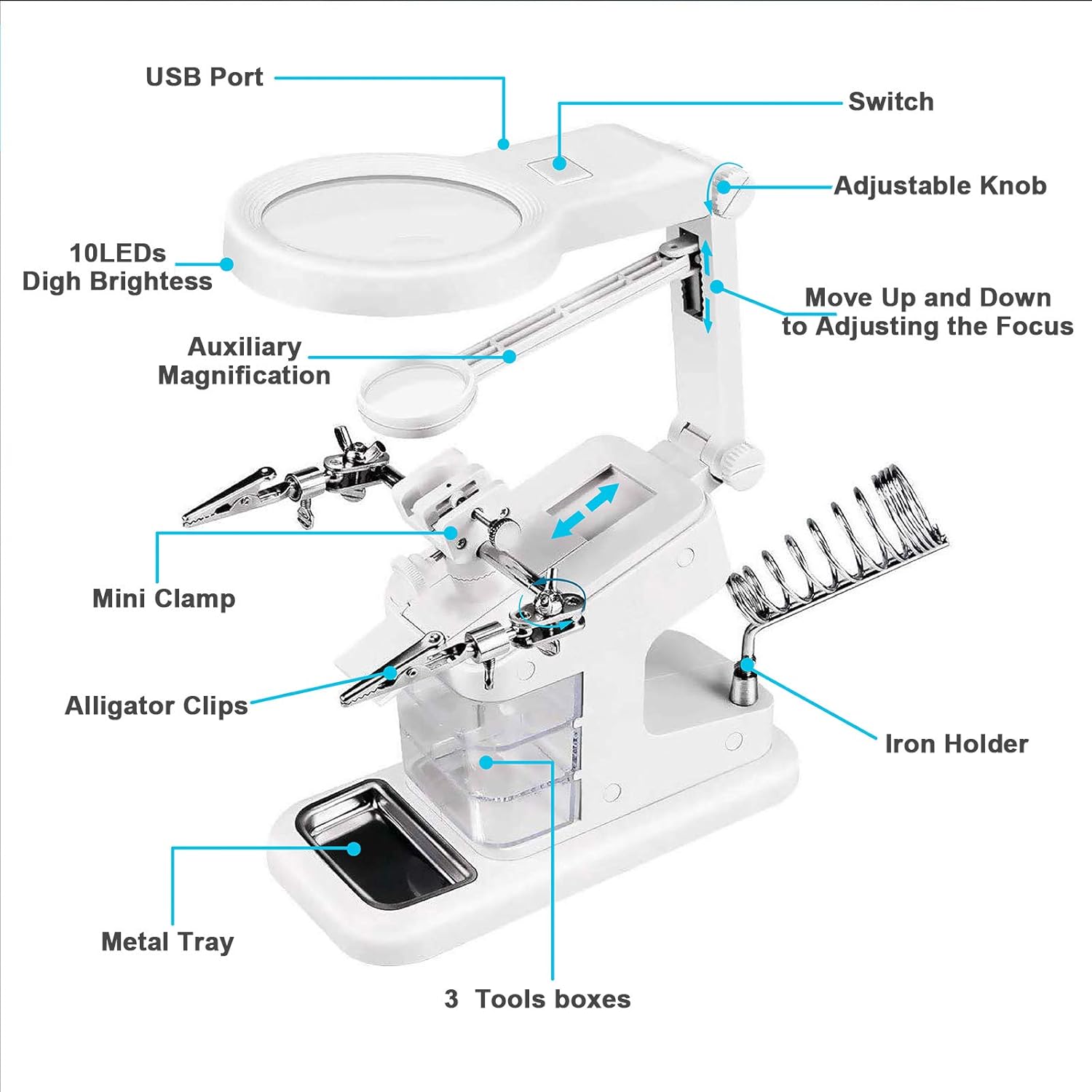 USB Port

Switch

Adjustable Knob

10LEDs
Digh Brightess

Move Up and Down
to Adjusting the Focus

Auxiliary
Magnification

Mini Clamp

Alligator Clips

Iron Holder

Metal Tray

3 Tools boxes