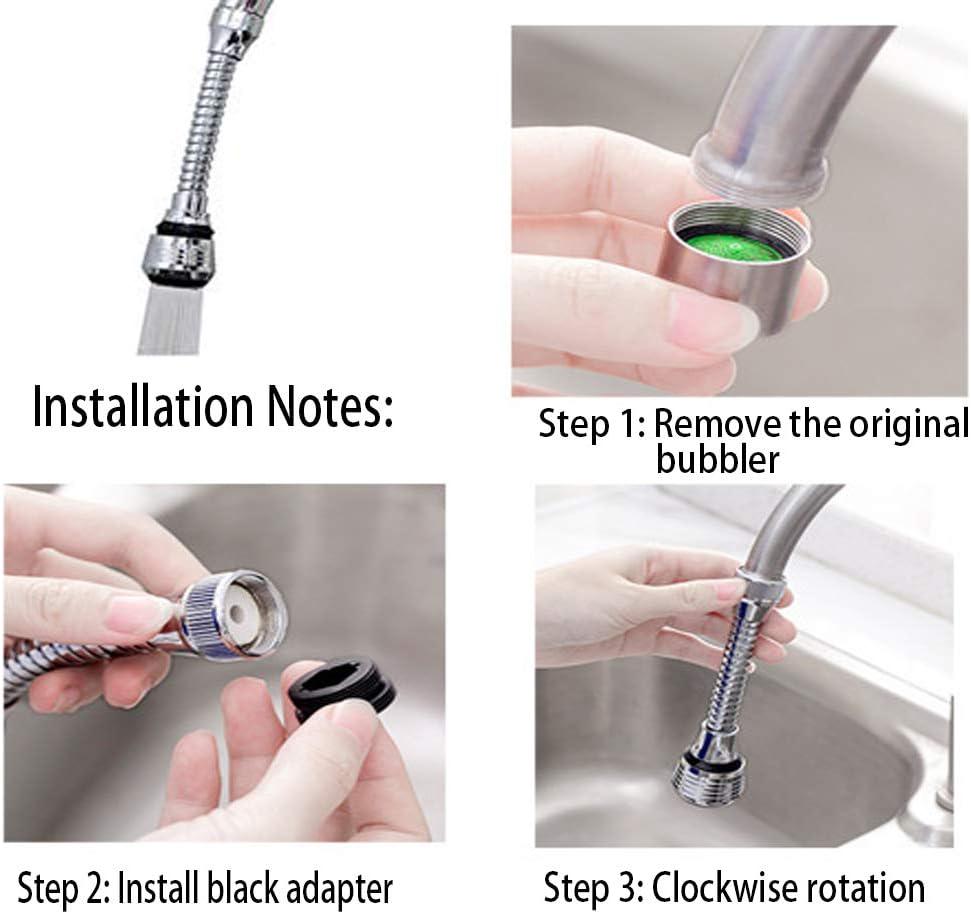 Installation Notes:

Step 1: Remove the original bubbler

Step 2: Install black adapter

Step 3: Clockwise rotation