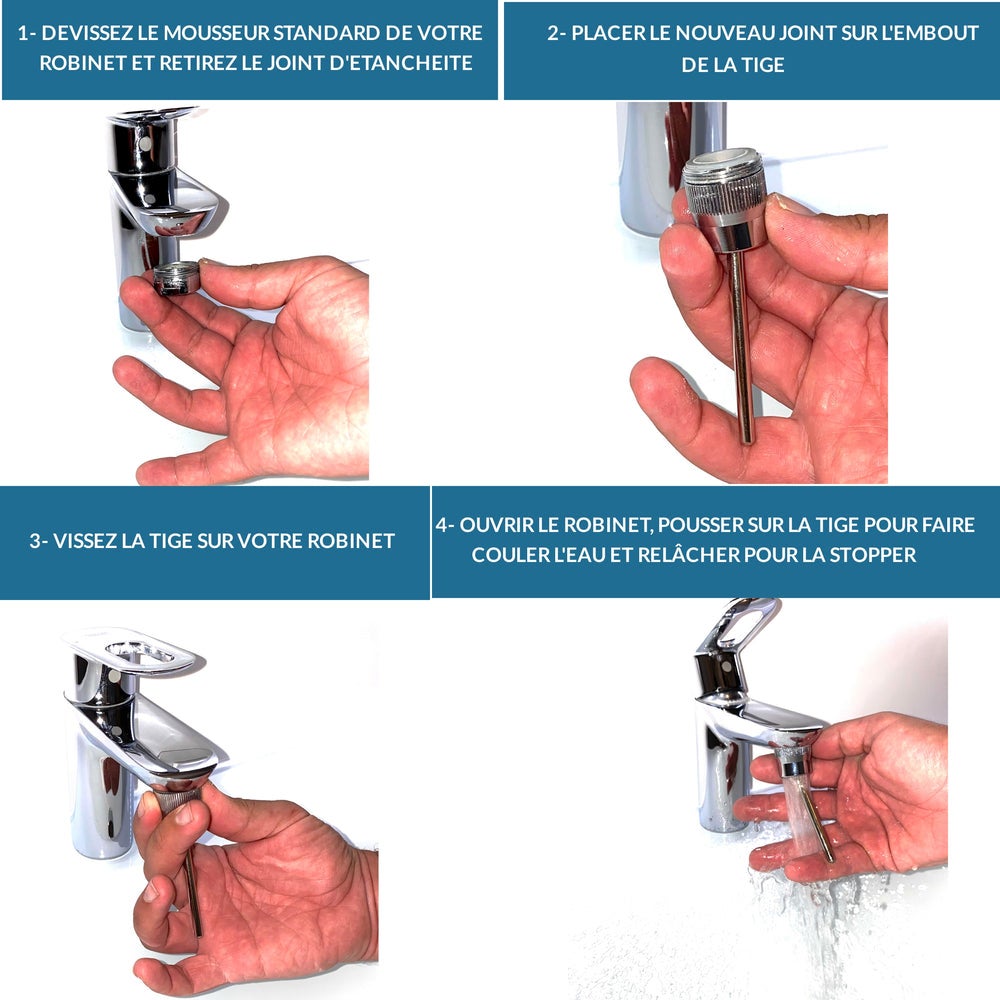 1- DEVISSEZ LE MOUSSEUR STANDARD DE VOTRE ROBINET ET RETIREZ LE JOINT D'ETANCHEITE

2- PLACER LE NOUVEAU JOINT SUR L'EMBOUT DE LA TIGE

3- VISSEZ LA TIGE SUR VOTRE ROBINET

4- OUVRIR LE ROBINET, POUSSER SUR LA TIGE POUR FAIRE COULER L'EAU ET RELÂCHER POUR LA STOPPER