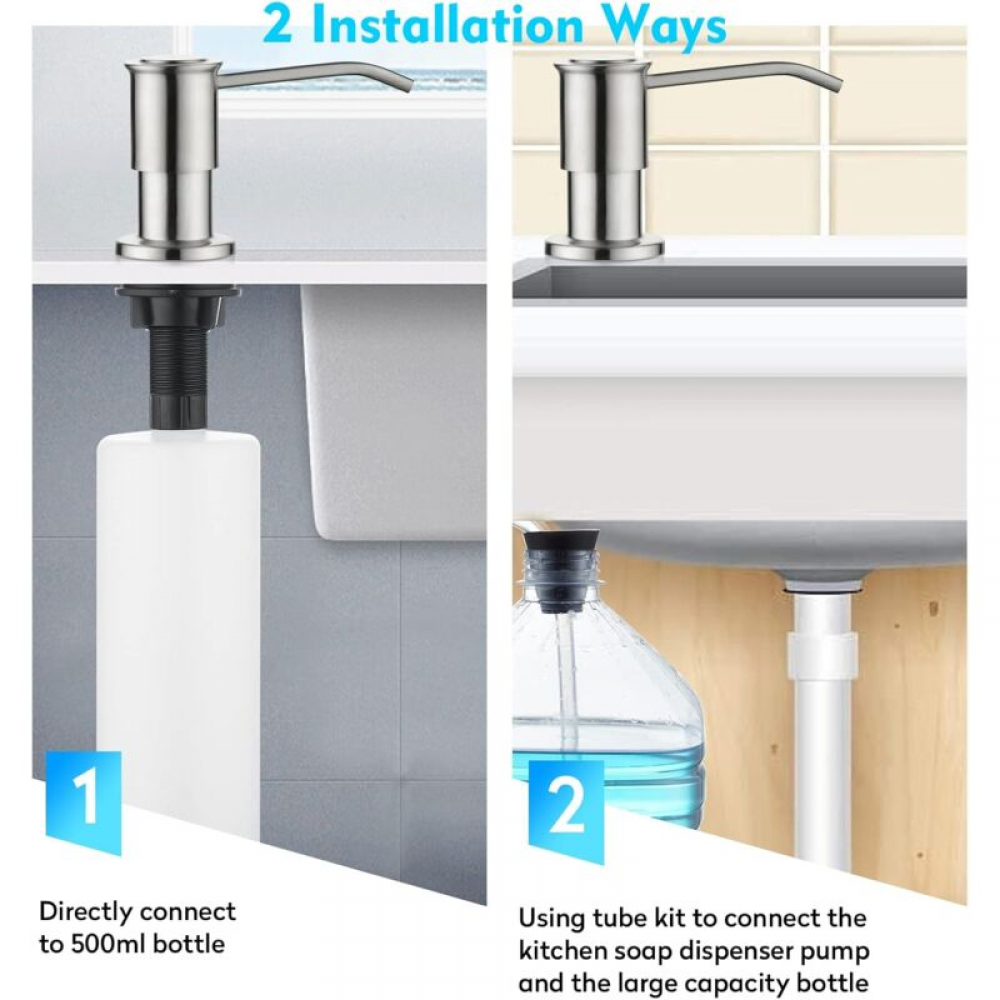 2 Installation Ways

1

Directly connect to 500ml bottle

2

Using tube kit to connect the kitchen soap dispenser pump and the large capacity bottle