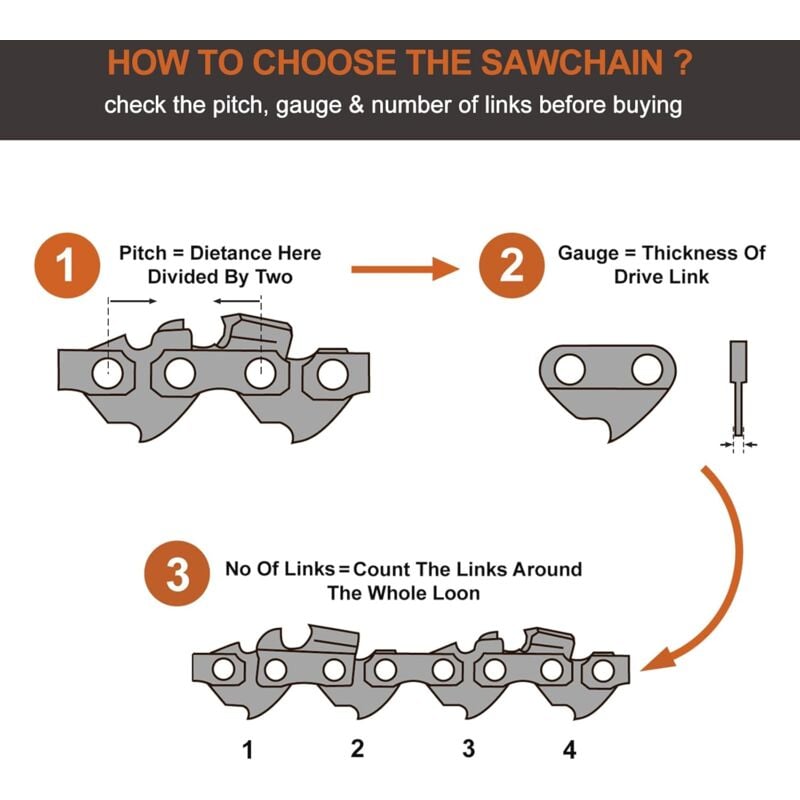 HOW TO CHOOSE THE SAWCHAIN ?
check the pitch, gauge & number of links before buying

1 Pitch = Dietance Here Divided By Two

2 Gauge = Thickness Of Drive Link

3 No Of Links = Count The Links Around The Whole Loon

1 2 3 4