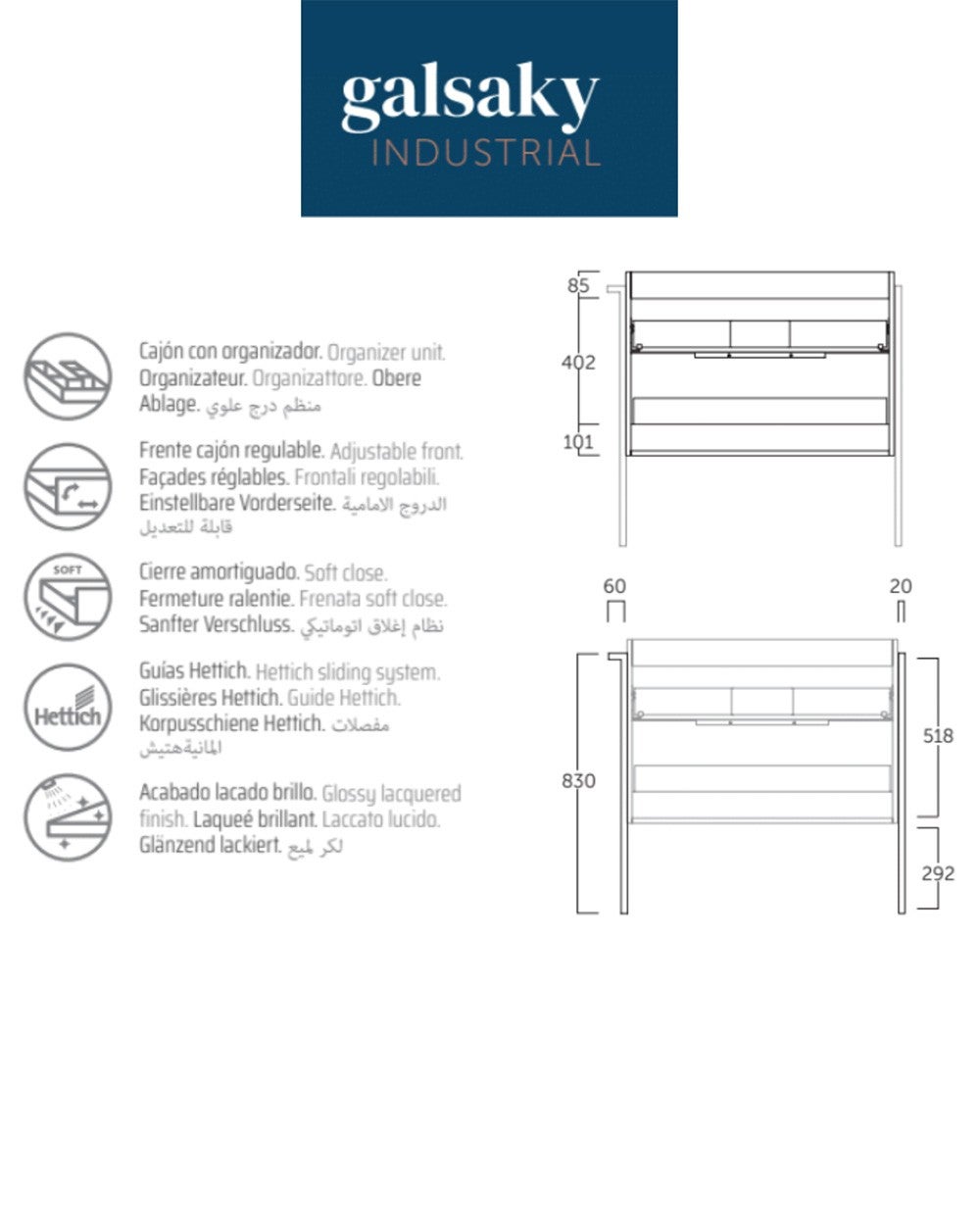 galsaky
INDUSTRIAL

Cajón con organizador. Organizer unit. Organizateur. Organizattore. Obere Ablage. منظم درج علوي

Frente cajón regulable. Adjustable front. Façades réglables. Frontali regolabili. Einstellbare Vorderseite. الدروج الامامية قابلة للتعديل

SOFT

Cierre amortiguado. Soft close. Fermeture ralentie. Frenata soft close. Sanfter Verschluss. نظام إغلاق اتوماتيكي

Hettich

Guías Hettich. Hettich sliding system. Glissières Hettich. Guide Hettich. Korpusschiene Hettich. مفصلات المانيةهتيش

Acabado lacado brillo. Glossy lacquered finish. Laqueé brillant. Laccato lucido. Glänzend lackiert. لكر لميع

85
402
101

60
20

830
518
292