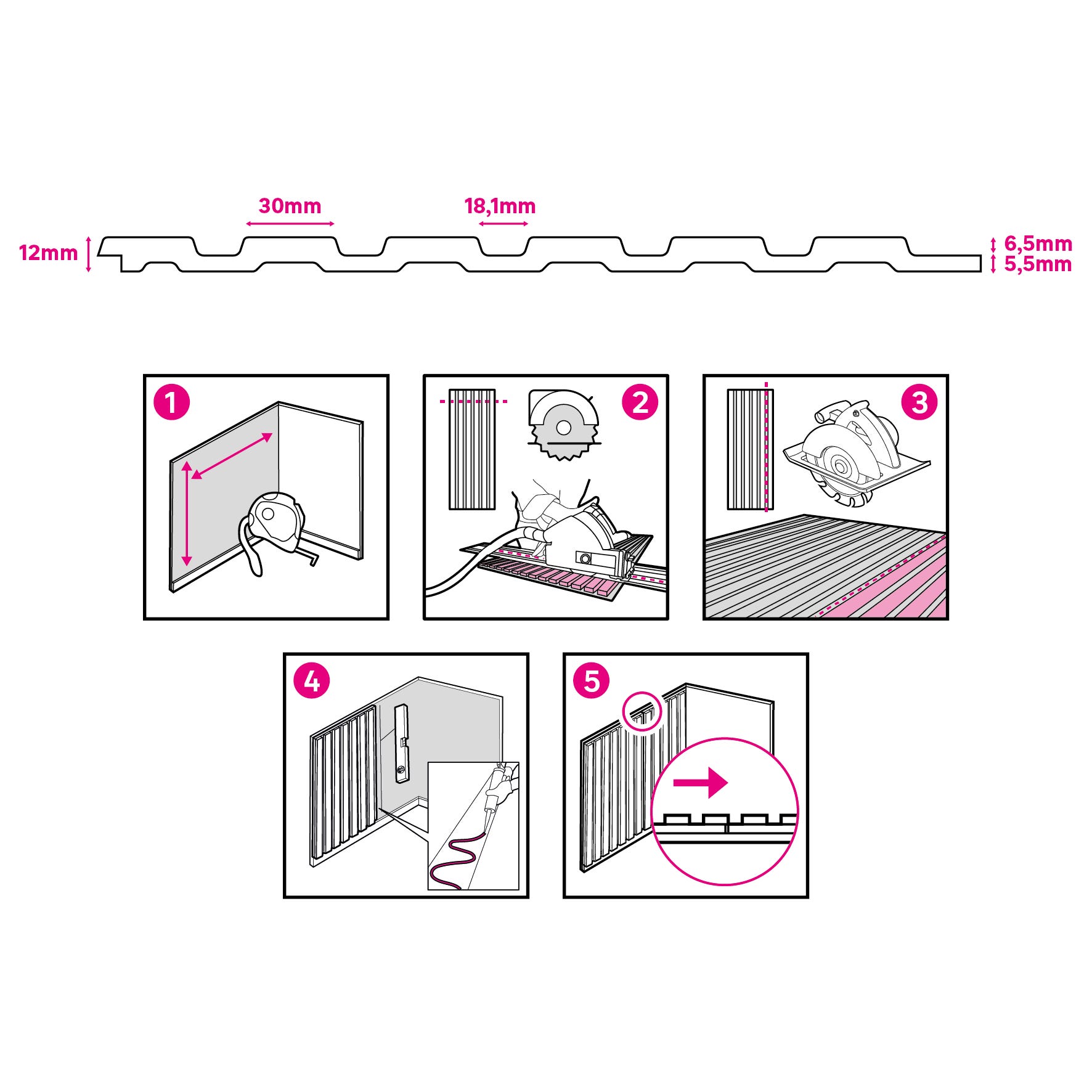 30mm

18,1mm

12mm

6,5mm

5,5mm

1

2

3

4

5