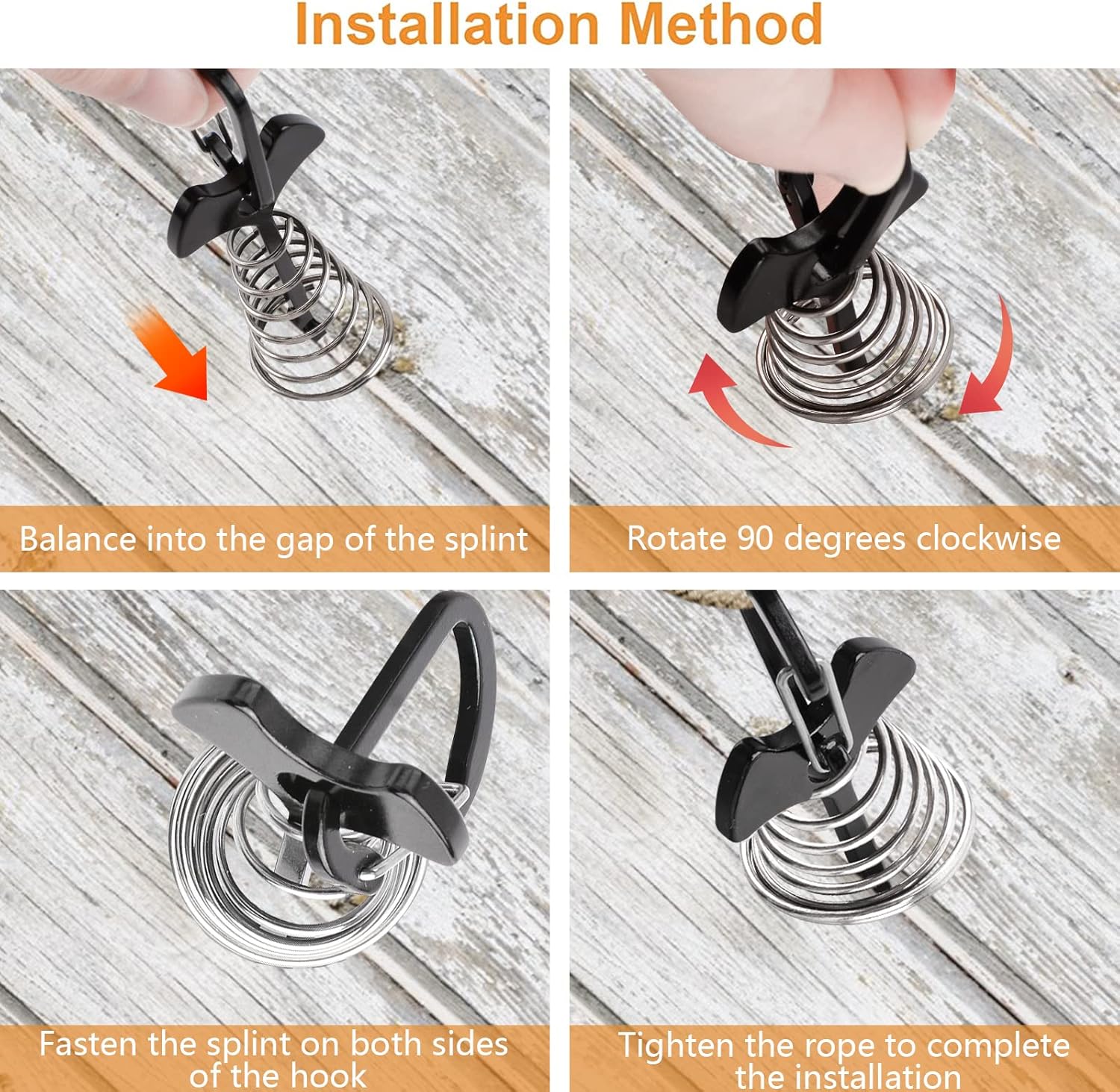 Installation Method

Balance into the gap of the splint

Rotate 90 degrees clockwise

Fasten the splint on both sides of the hook

Tighten the rope to complete the installation