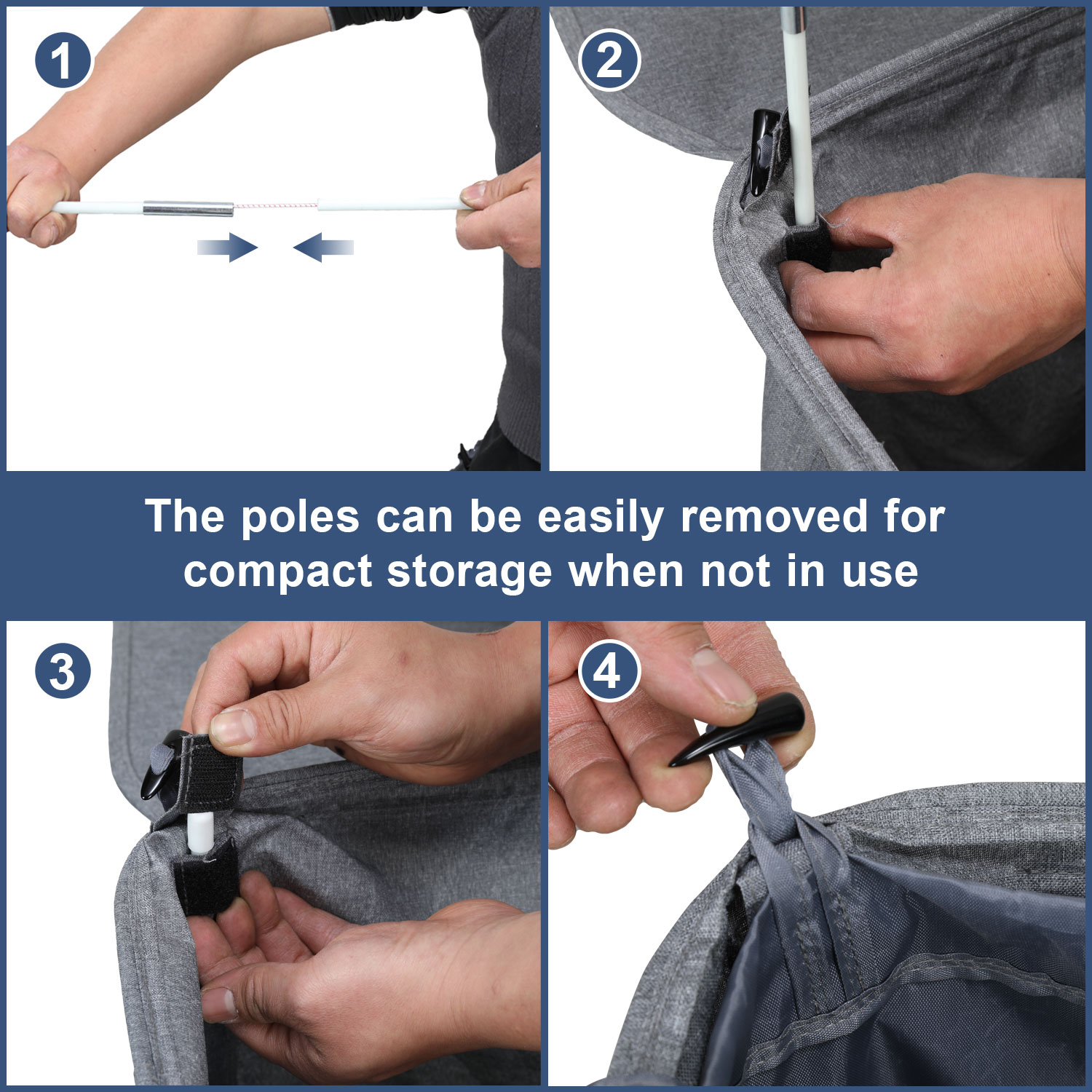 1

2

The poles can be easily removed for compact storage when not in use

3

4