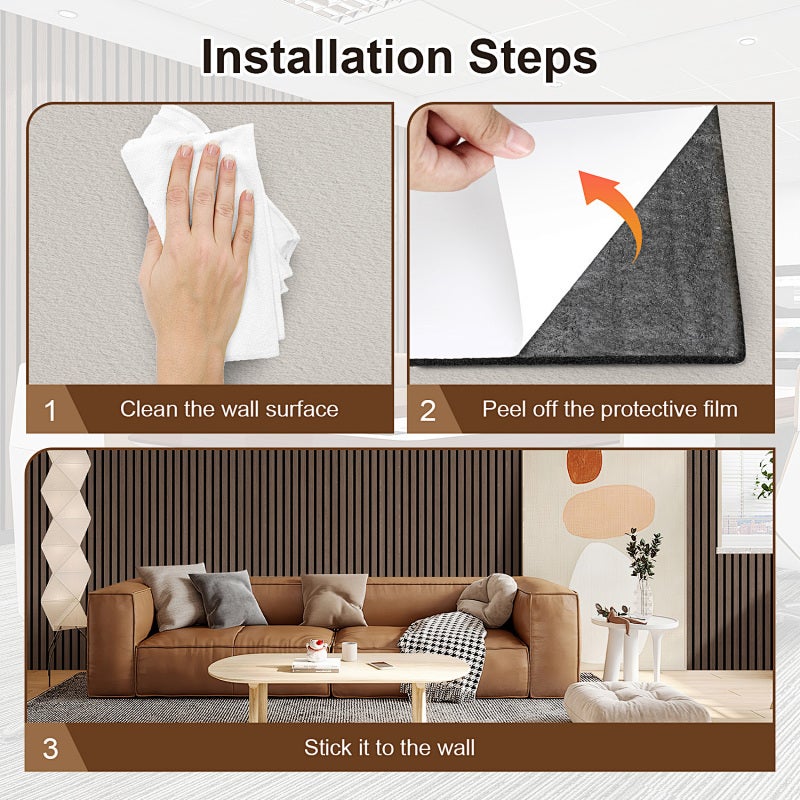 Installation Steps

1 Clean the wall surface

2 Peel off the protective film

3 Stick it to the wall