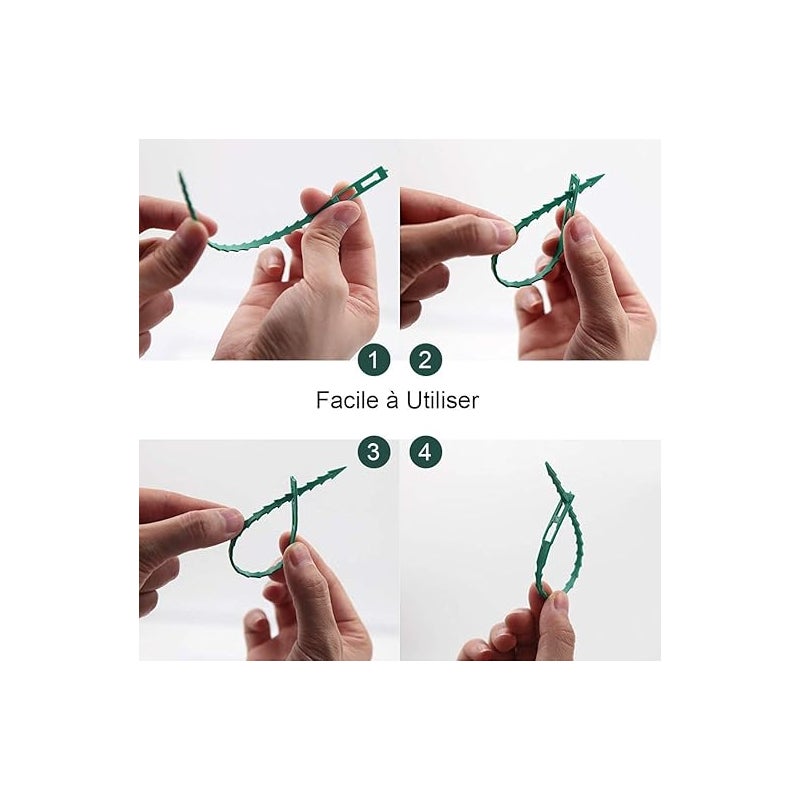 1 2

Facile à Utiliser

3 4