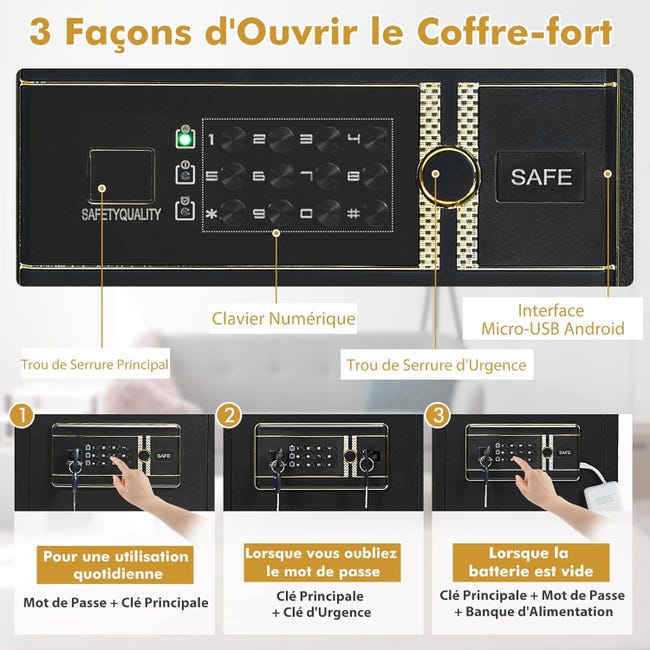 3 Façons d'Ouvrir le Coffre-fort

SAFETYQUALITY

1 2 3 4
5 6 7 8
* 9 0 #

SAFE

Clavier Numérique

Interface Micro-USB Android

Trou de Serrure Principal

Trou de Serrure d'Urgence

1

SAFE

Pour une utilisation quotidienne

Mot de Passe + Clé Principale

2

Lorsque vous oubliez le mot de passe

Clé Principale + Clé d'Urgence

3

SAFE

Lorsque la batterie est vide

Clé Principale + Mot de Passe + Banque d'Alimentation