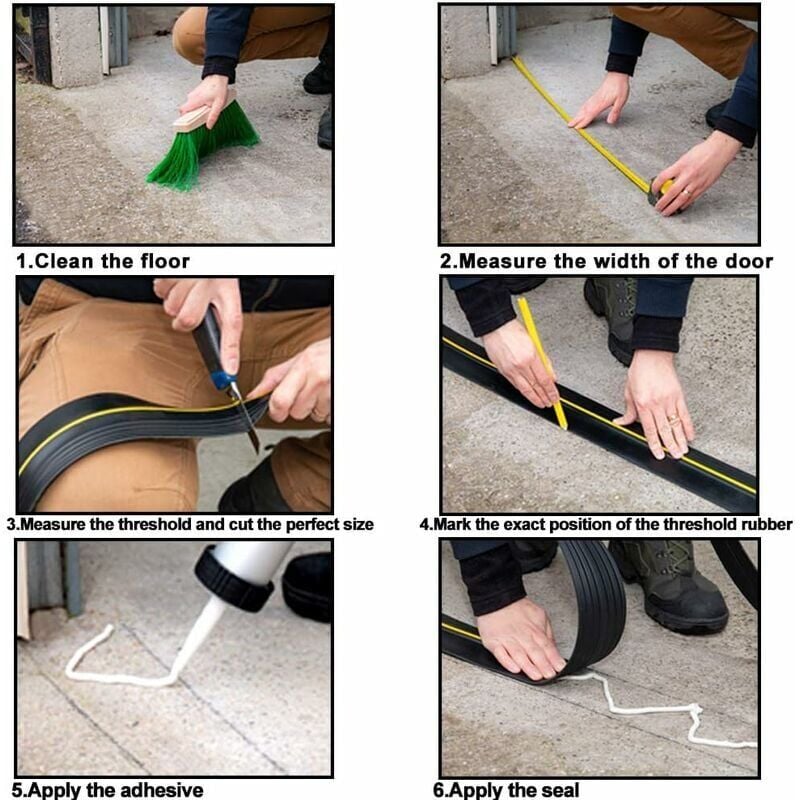 1.Clean the floor

2.Measure the width of the door

3.Measure the threshold and cut the perfect size

4.Mark the exact position of the threshold rubber

5.Apply the adhesive

6.Apply the seal