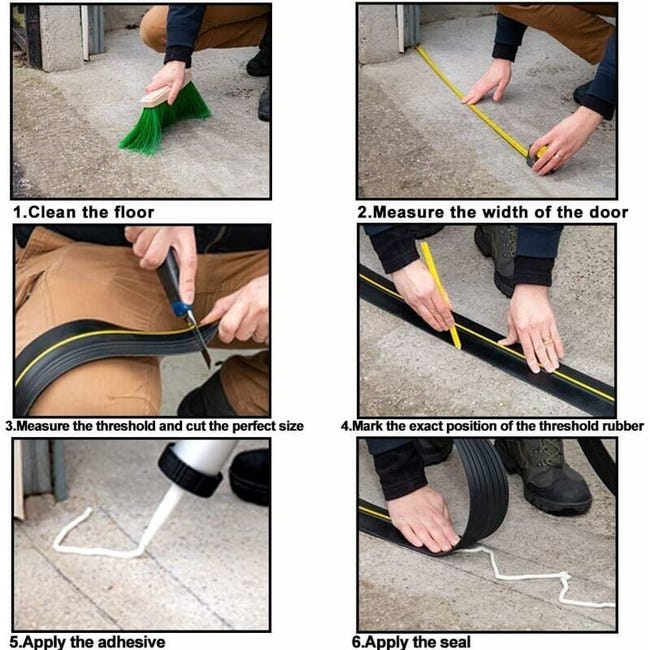 1.Clean the floor

2.Measure the width of the door

3.Measure the threshold and cut the perfect size

4.Mark the exact position of the threshold rubber

5.Apply the adhesive

6.Apply the seal