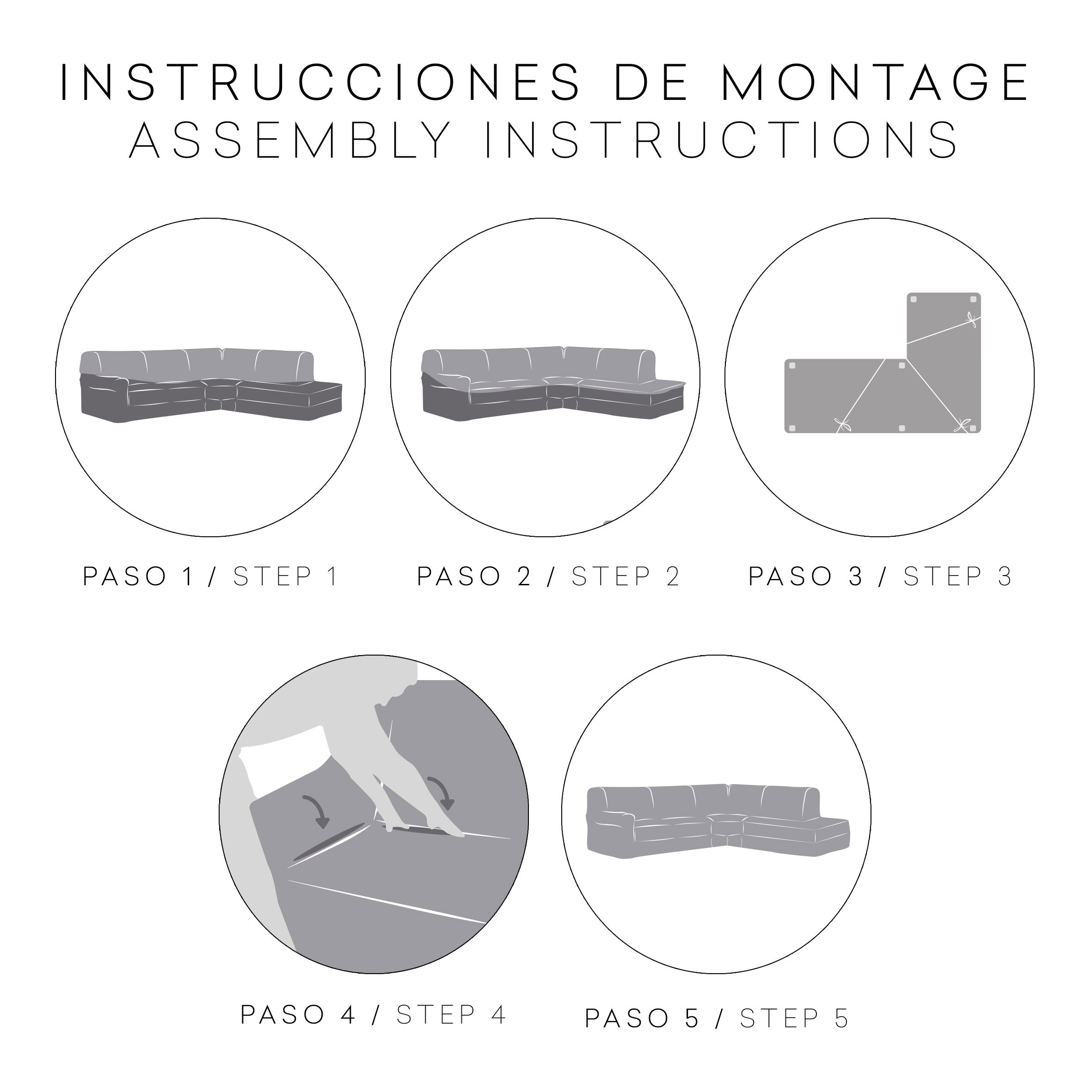 INSTRUCCIONES DE MONTAGE
ASSEMBLY INSTRUCTIONS

PASO 1 / STEP 1

PASO 2 / STEP 2

PASO 3 / STEP 3

PASO 4 / STEP 4

PASO 5 / STEP 5