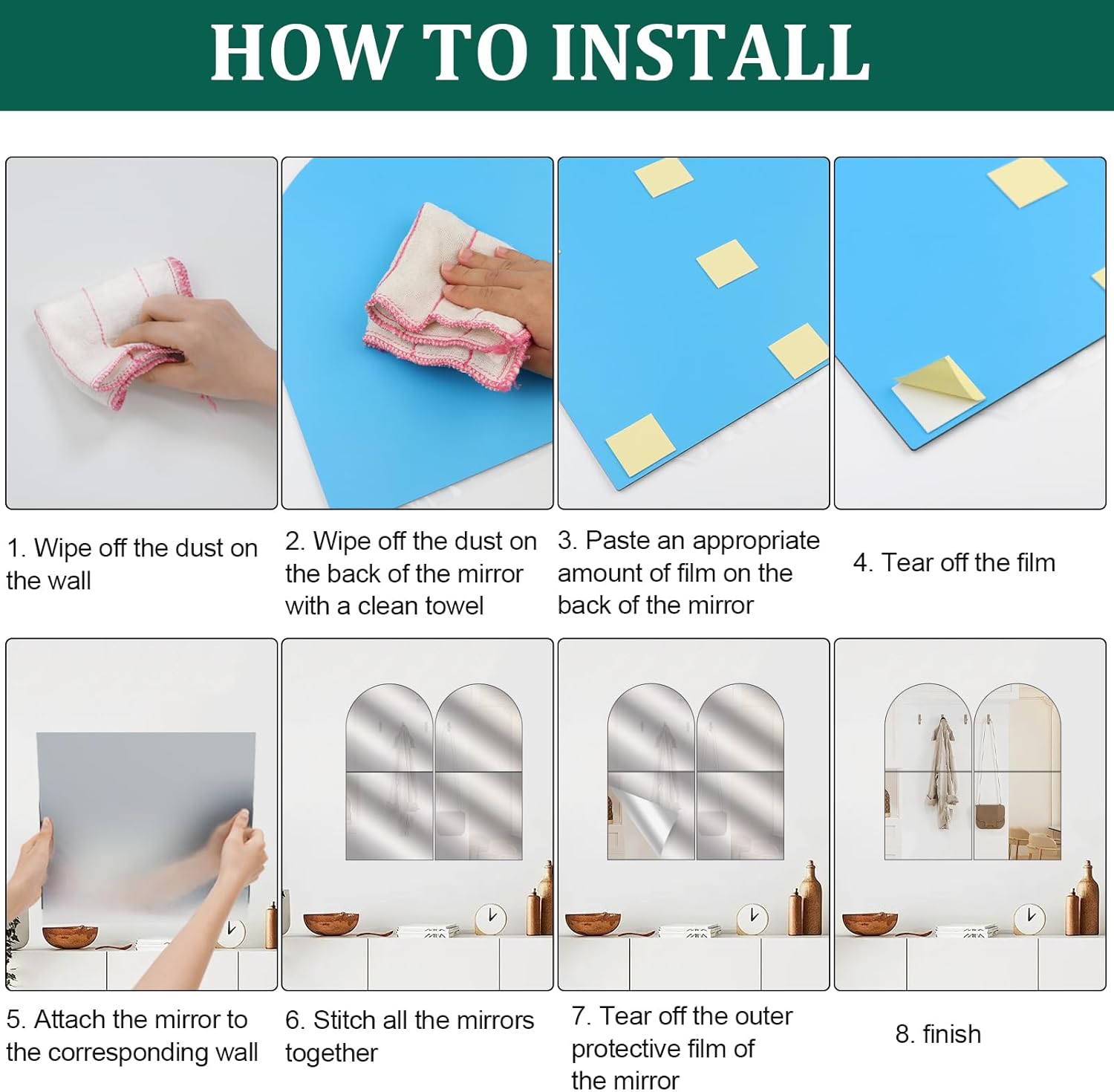 HOW TO INSTALL

1. Wipe off the dust on the wall

2. Wipe off the dust on the back of the mirror with a clean towel

3. Paste an appropriate amount of film on the back of the mirror

4. Tear off the film

5. Attach the mirror to the corresponding wall

6. Stitch all the mirrors together

7. Tear off the outer protective film of the mirror

8. finish