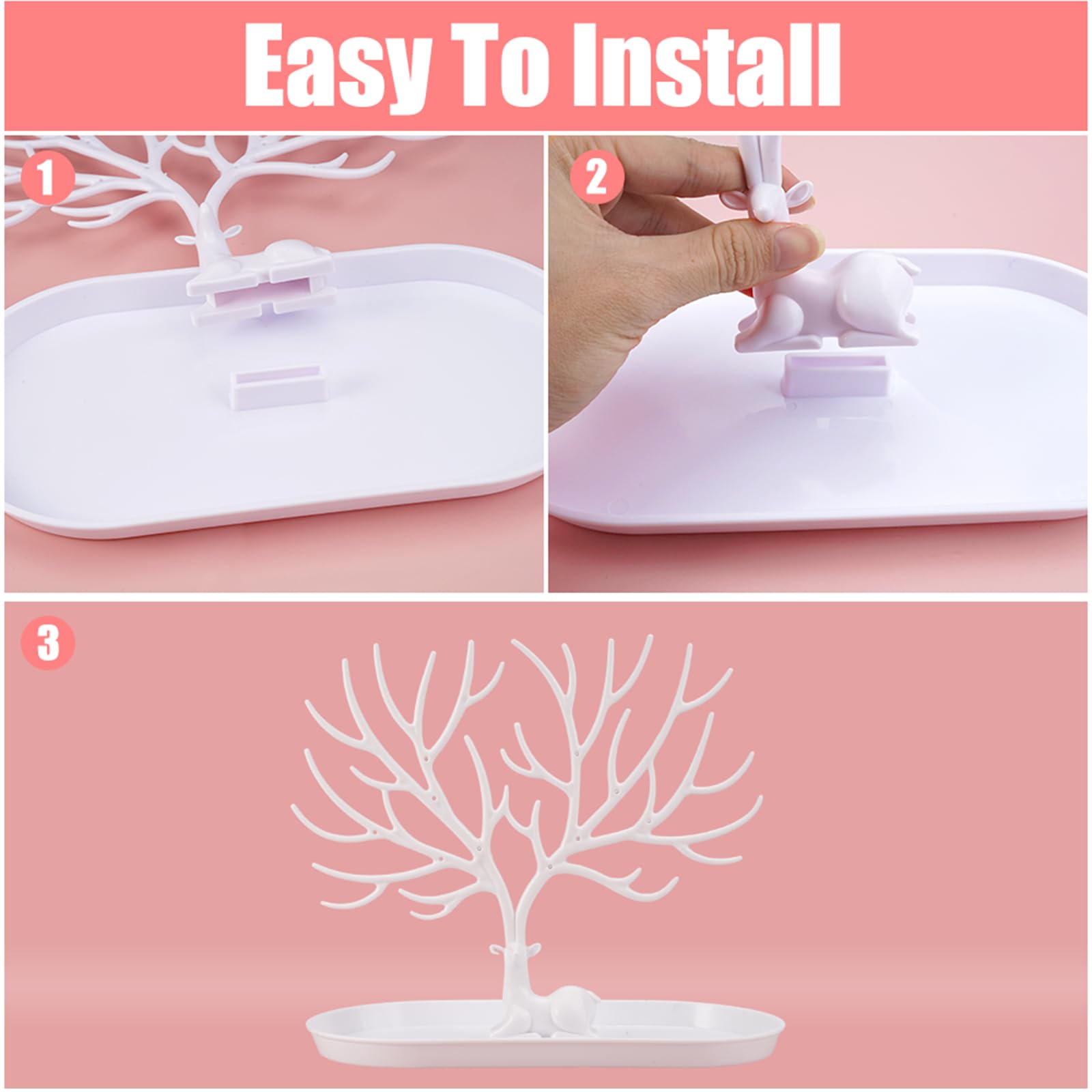 Easy To Install

1

2

3