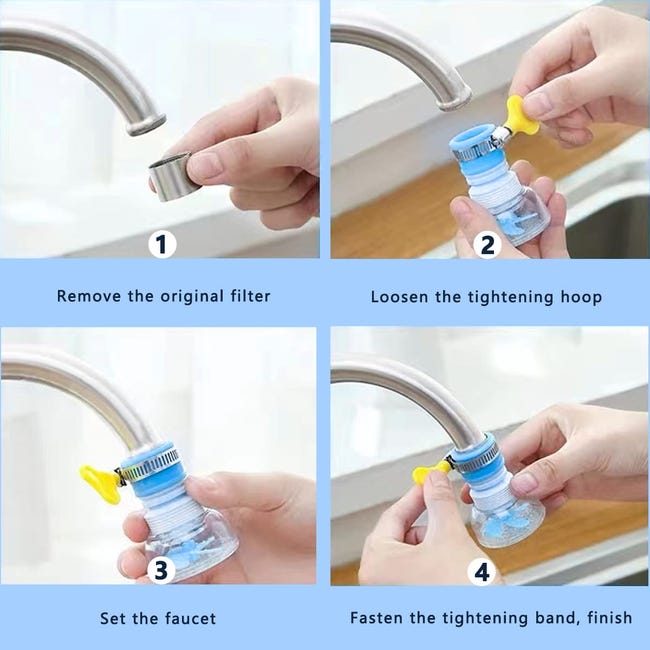 1

Remove the original filter

2

Loosen the tightening hoop

3

Set the faucet

4

Fasten the tightening band, finish