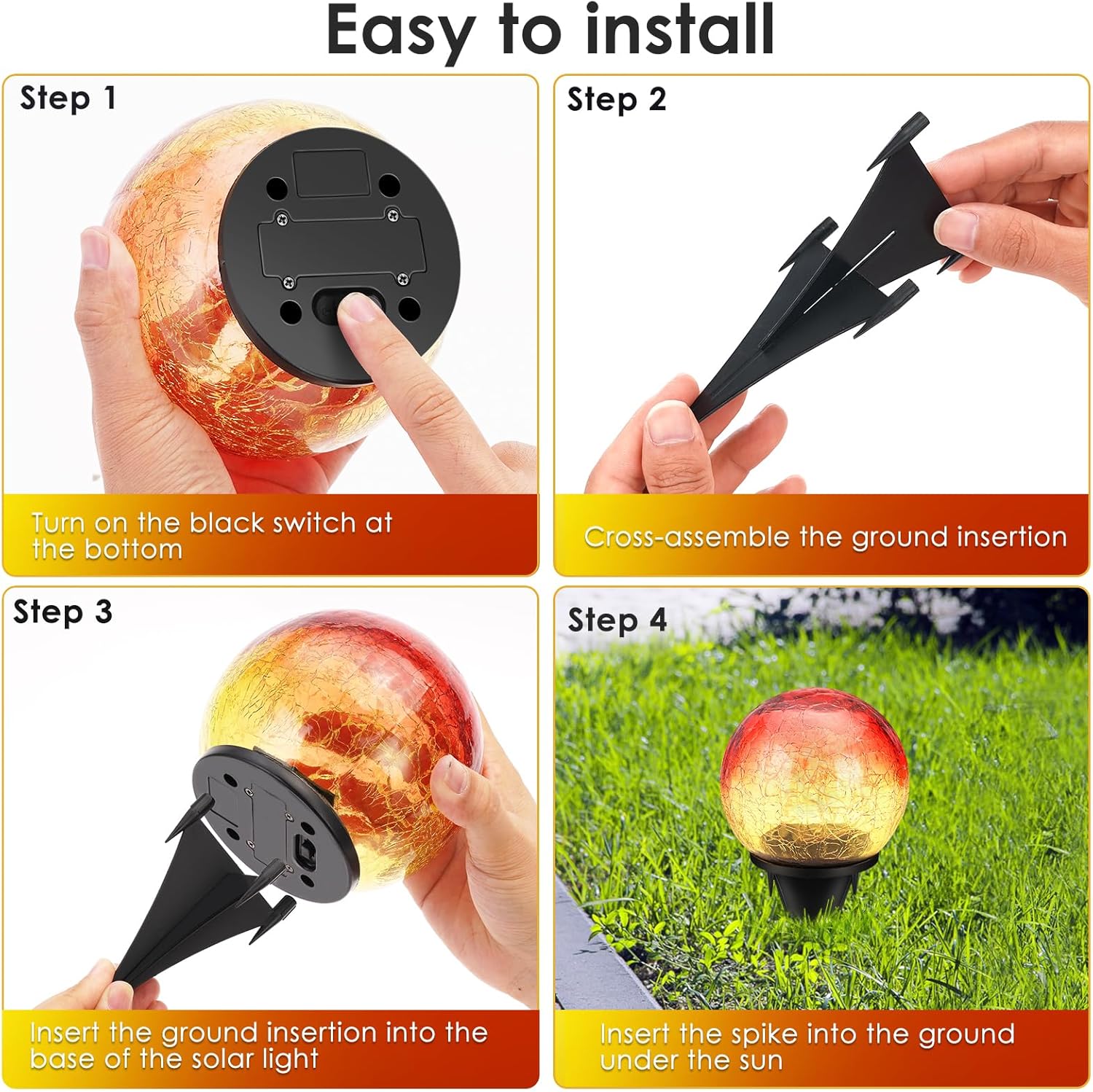 Easy to install

Step 1

Turn on the black switch at the bottom

Step 2

Cross-assemble the ground insertion

Step 3

Insert the ground insertion into the base of the solar light

Step 4

Insert the spike into the ground under the sun