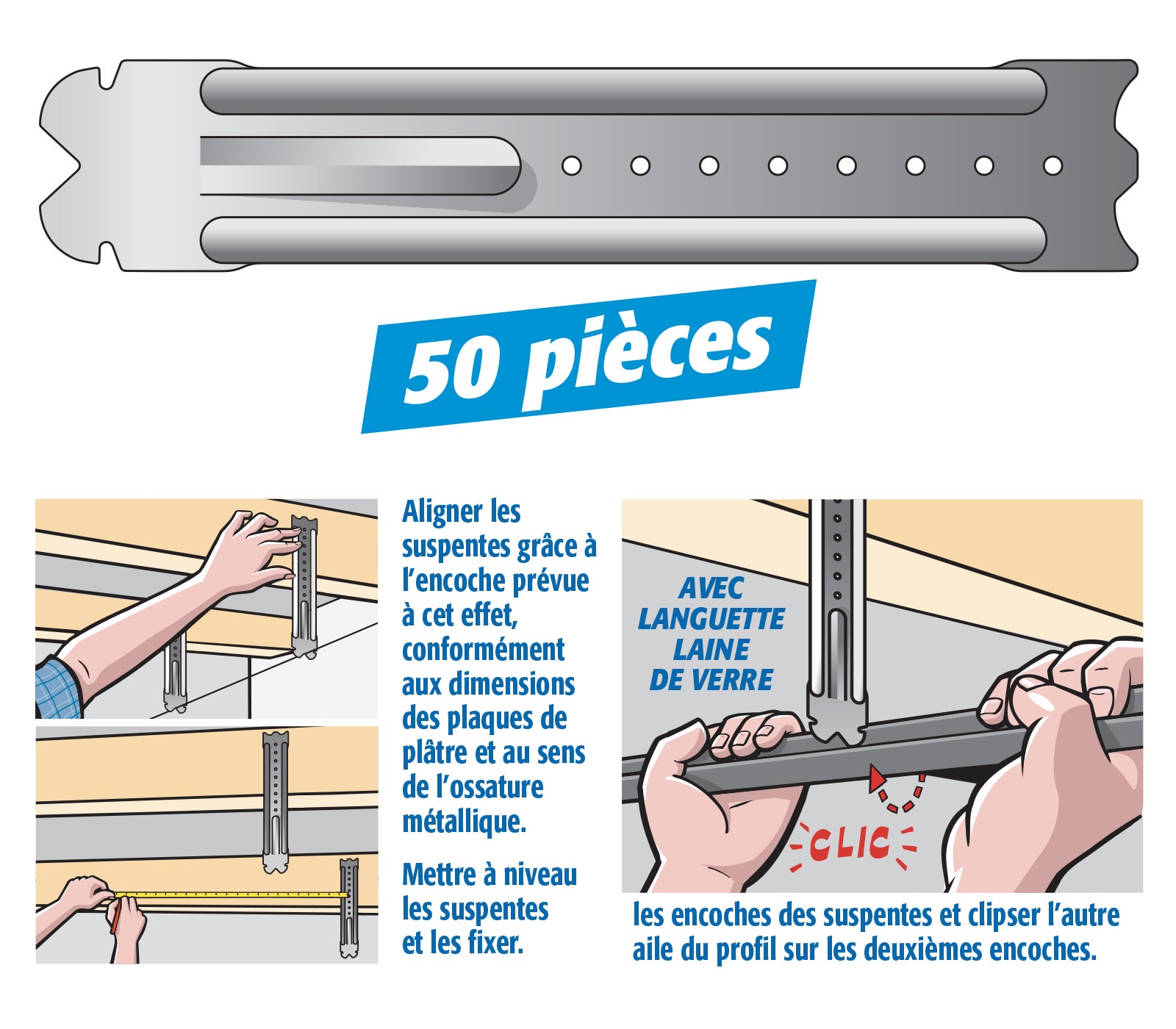 50 pièces

Aligner les suspentes grâce à l'encoche prévue à cet effet, conformément aux dimensions des plaques de plâtre et au sens de l'ossature métallique.

Mettre à niveau les suspentes et les fixer.

AVEC LANGUETTE LAINE DE VERRE

CLIC

les encoches des suspentes et clipser l'autre aile du profil sur les deuxièmes encoches.