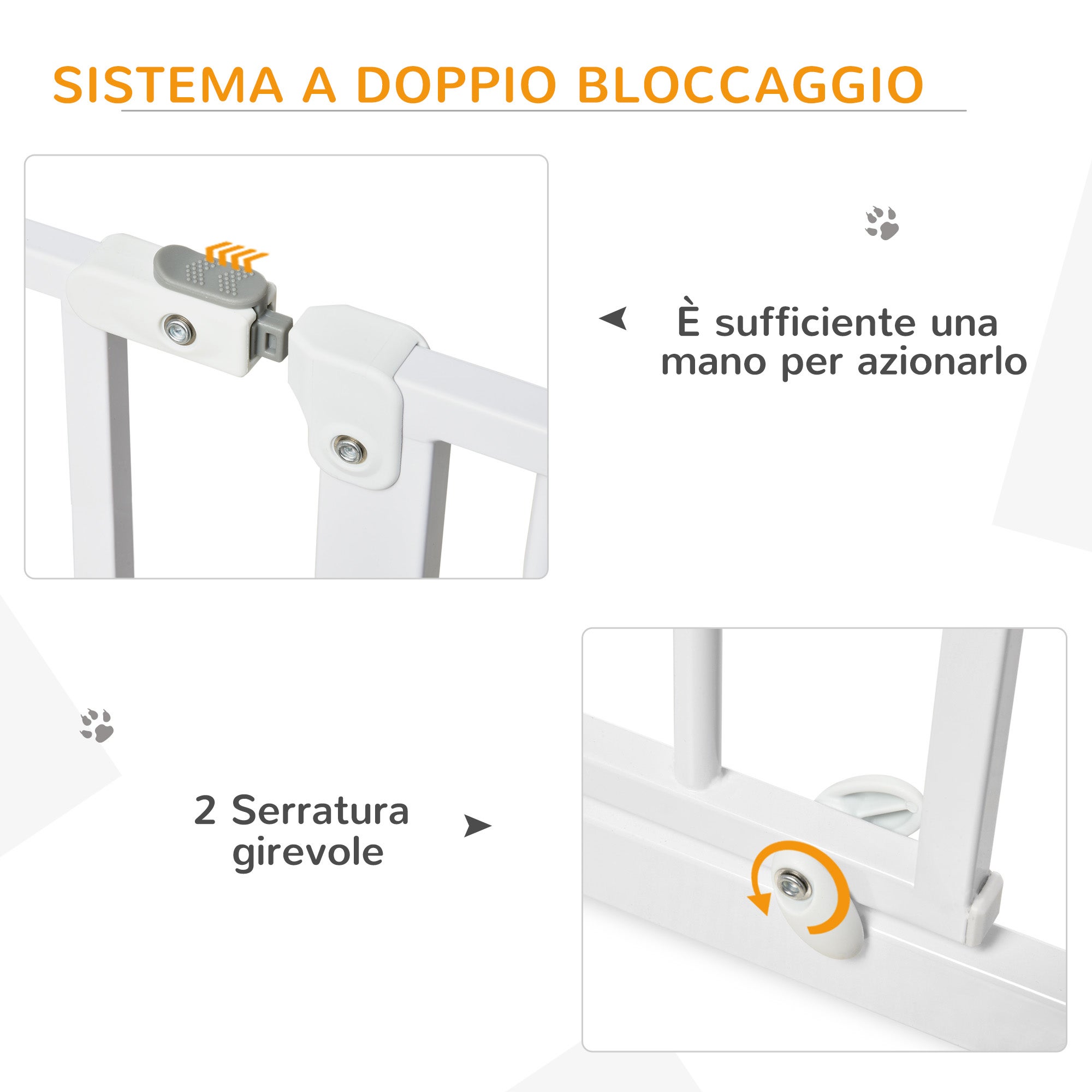 SISTEMA A DOPPIO BLOCCAGGIO

È sufficiente una mano per azionarlo

2 Serratura girevole