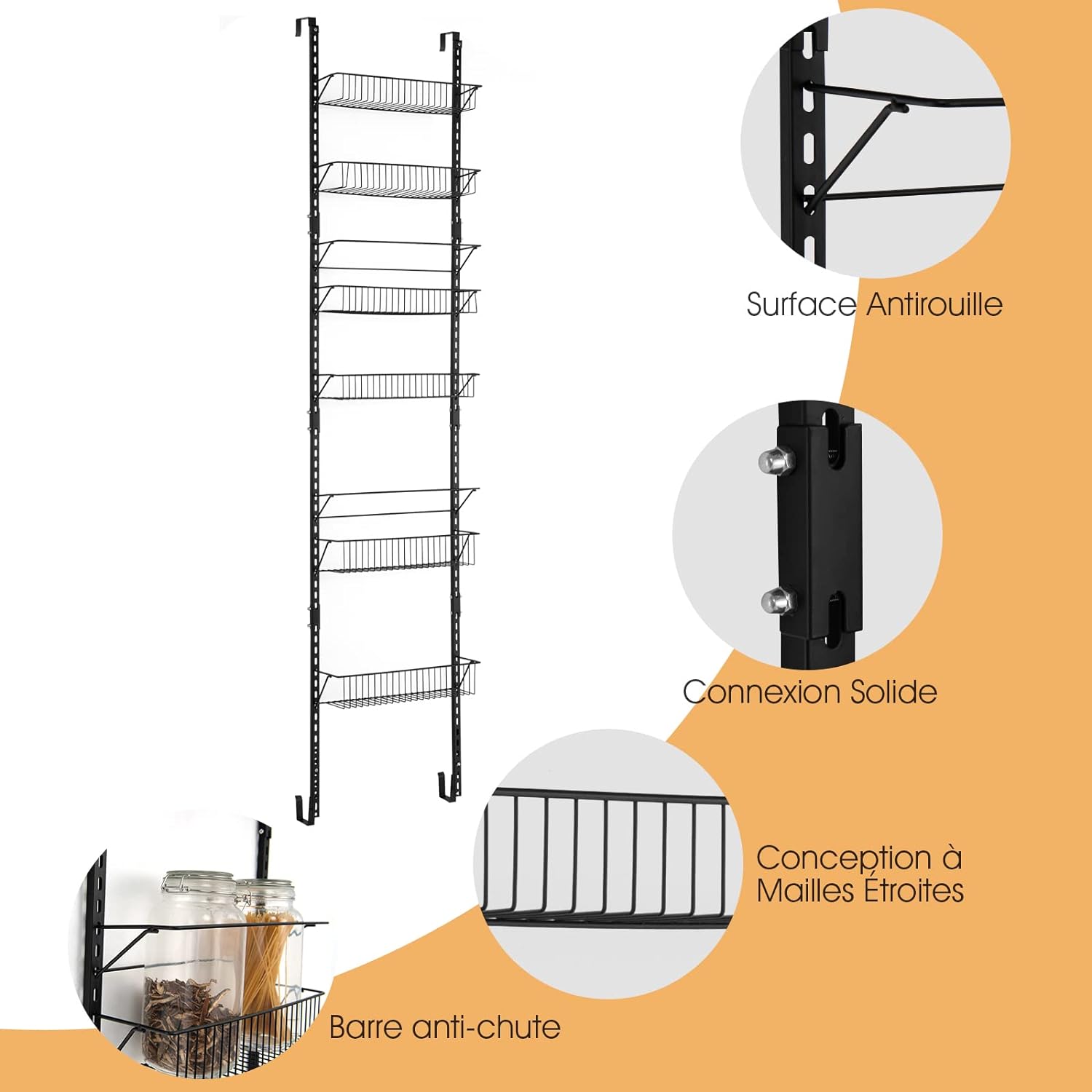 Surface Antirouille

Connexion Solide

Conception à Mailles Étroites

Barre anti-chute