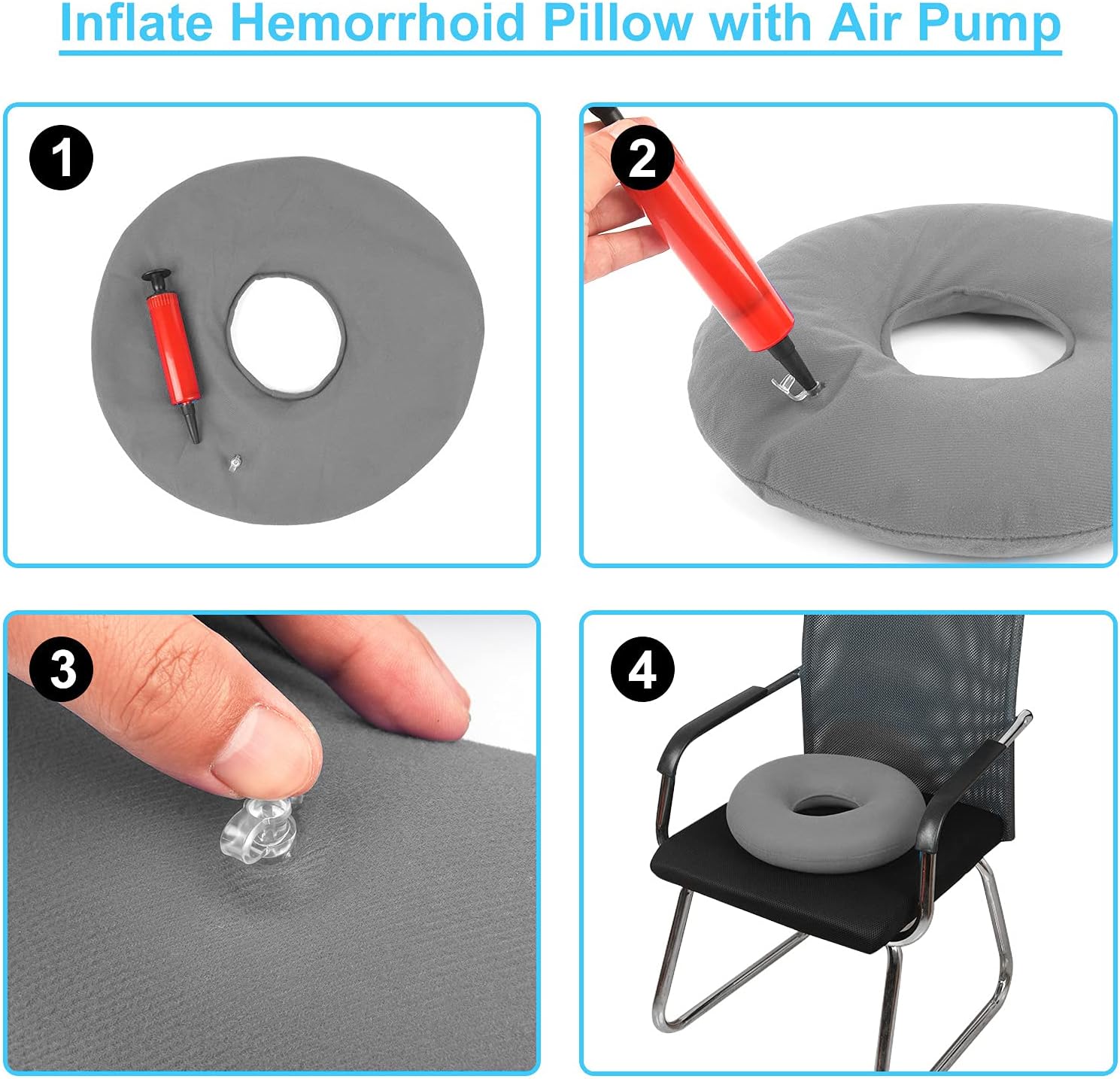 Inflate Hemorrhoid Pillow with Air Pump

1

2

3

4