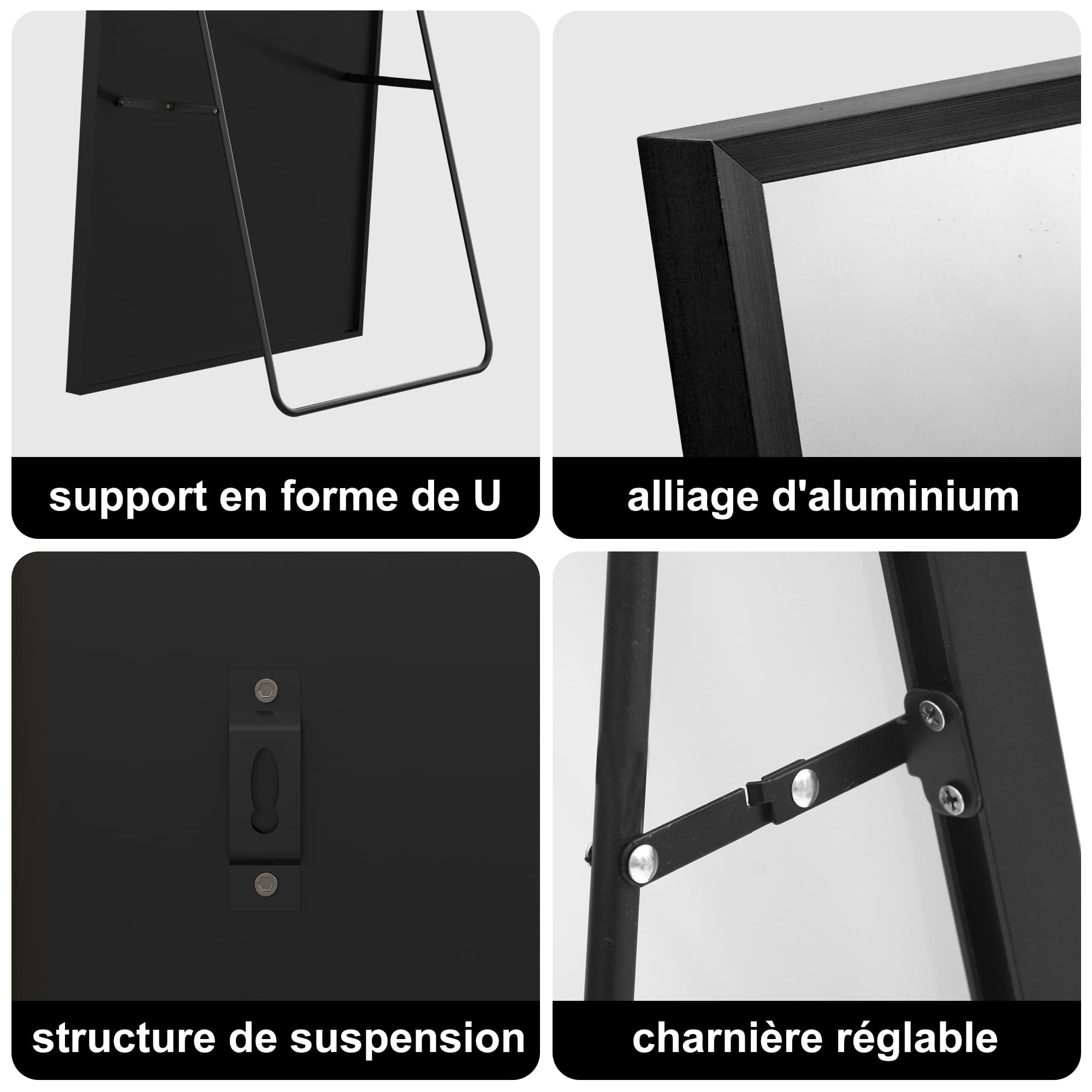 support en forme de U

alliage d'aluminium

structure de suspension

charnière réglable