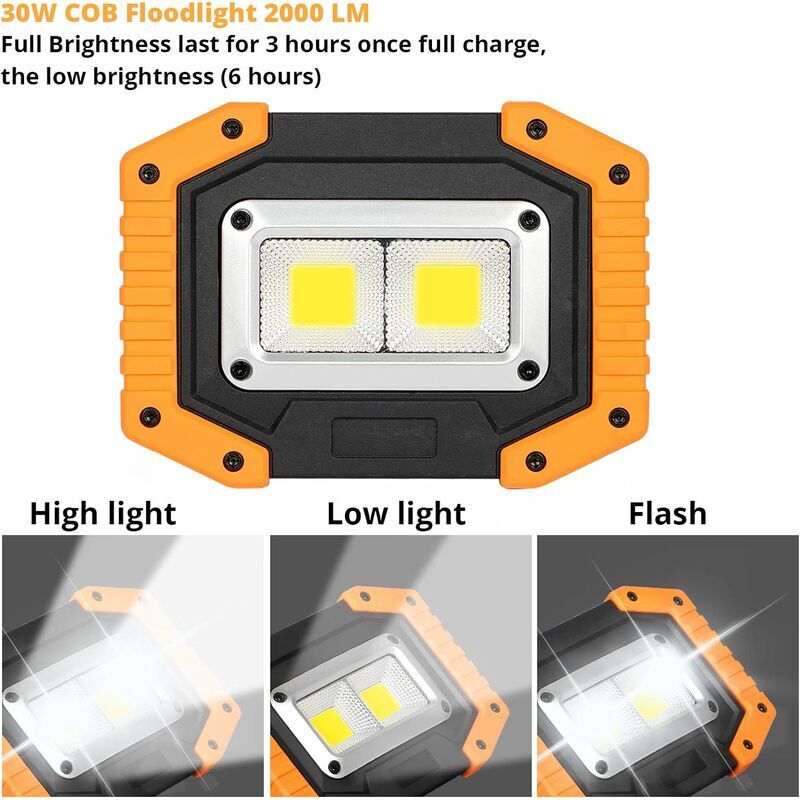 30W COB Floodlight 2000 LM
Full Brightness last for 3 hours once full charge, the low brightness (6 hours)

High light

Low light

Flash