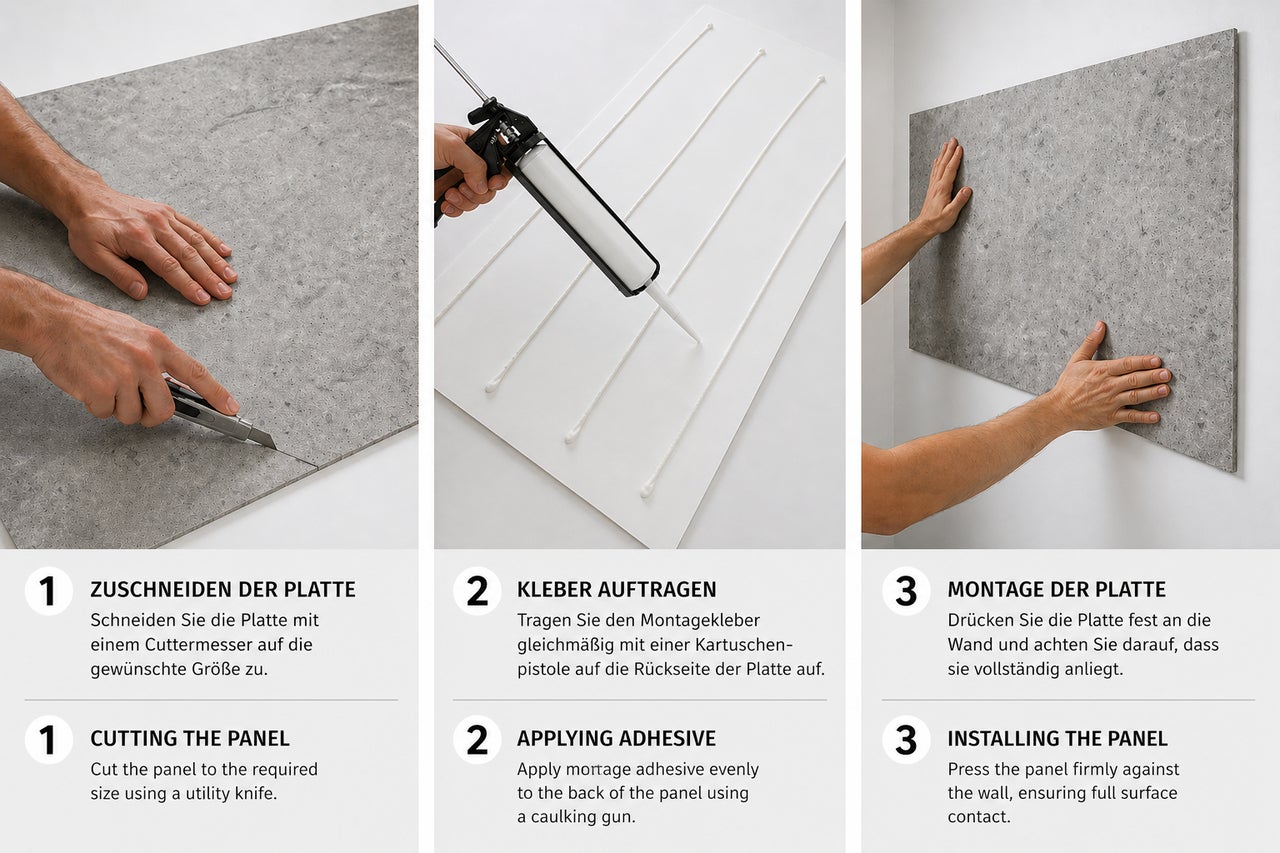 1 ZUSCHNEIDEN DER PLATTE
Schneiden Sie die Platte mit einem Cuttermesser auf die gewünschte Größe zu.

1 CUTTING THE PANEL
Cut the panel to the required size using a utility knife.

2 KLEBER AUFTRAGEN
Tragen Sie den Montagekleber gleichmäßig mit einer Kartuschenpistole auf die Rückseite der Platte auf.

2 APPLYING ADHESIVE
Apply montage adhesive evenly to the back of the panel using a caulking gun.

3 MONTAGE DER PLATTE
Drücken Sie die Platte fest an die Wand und achten Sie darauf, dass sie vollständig anliegt.

3 INSTALLING THE PANEL
Press the panel firmly against the wall, ensuring full surface contact.