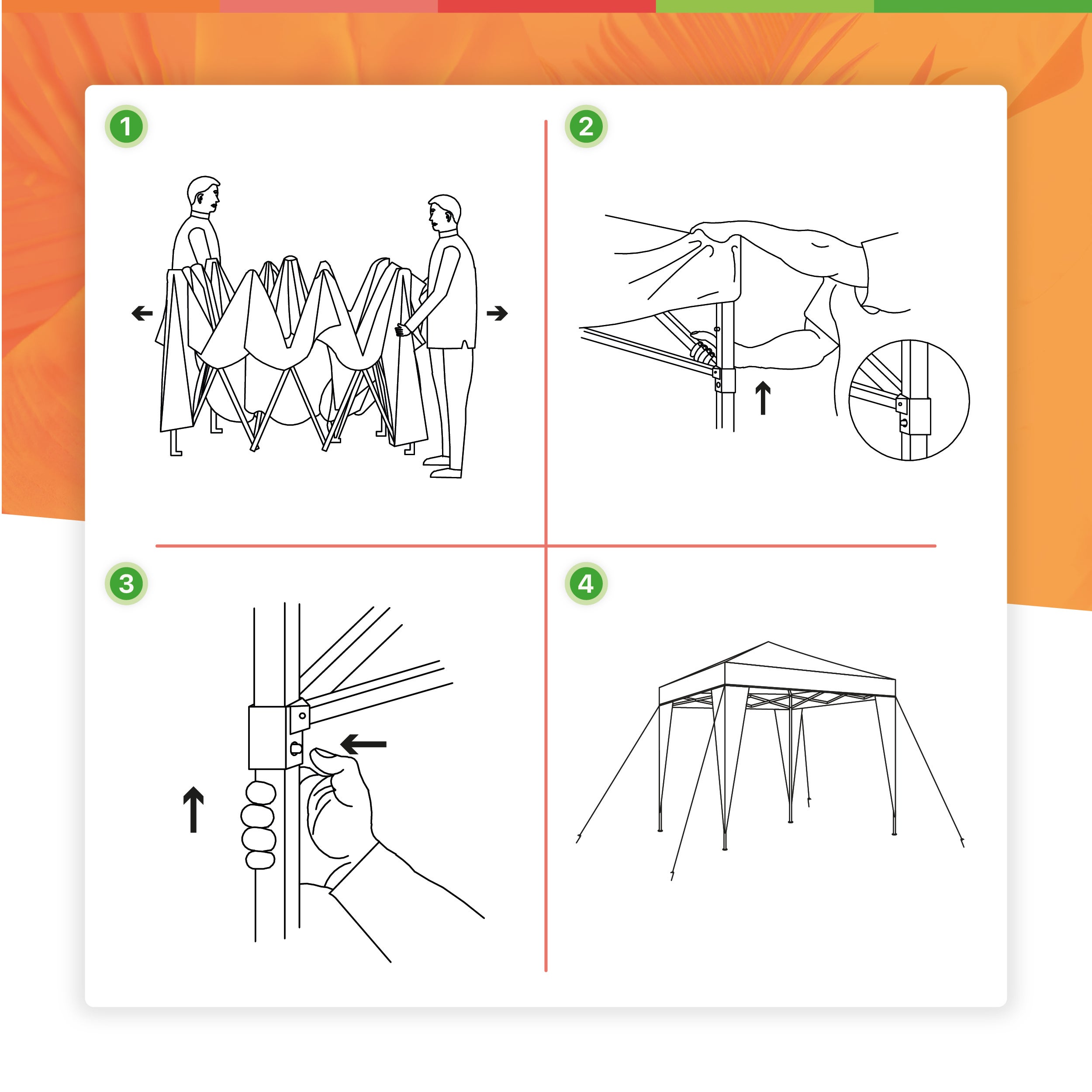 1

2

3

4