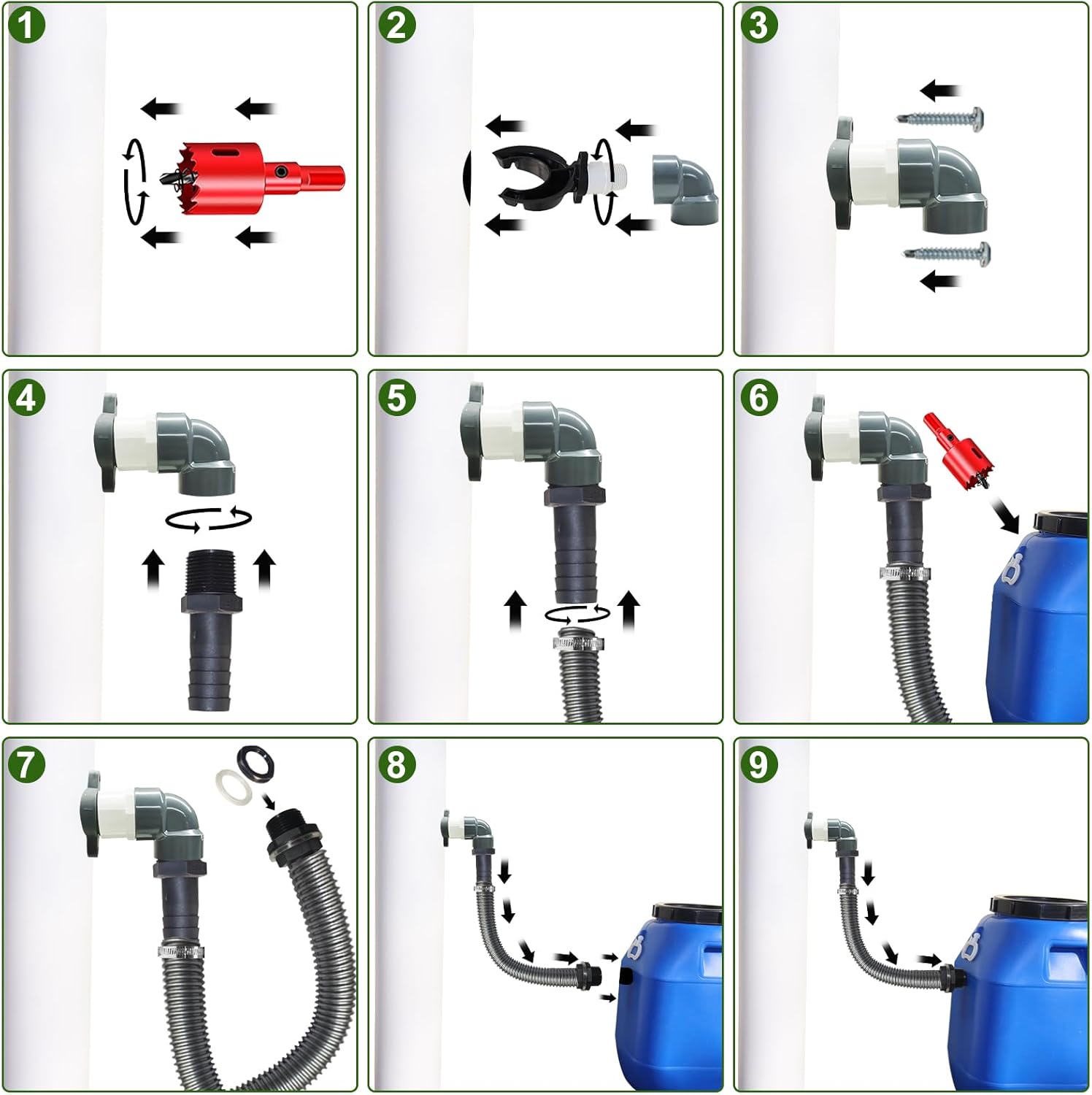 1

2

3

4

5

6

7

8

9