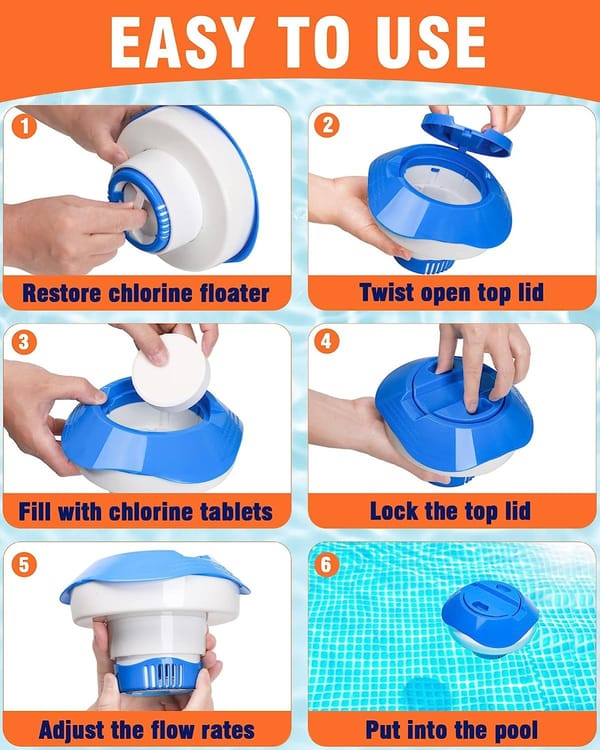 EASY TO USE

1
Restore chlorine floater

2
Twist open top lid

3
Fill with chlorine tablets

4
Lock the top lid

5
Adjust the flow rates

6
Put into the pool