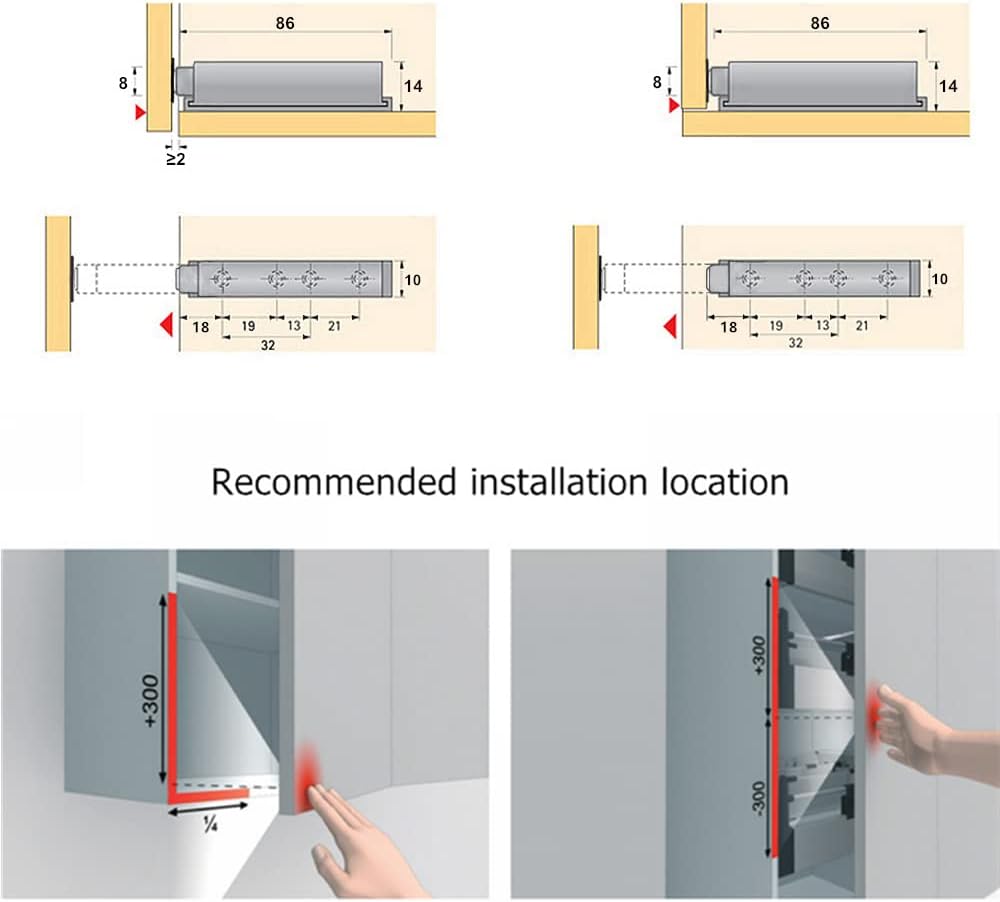 86
8
14
≥2

86
8
14

10
18
19
13
21
32

10
18
19
13
21
32

Recommended installation location

+300
¼

+300
-300